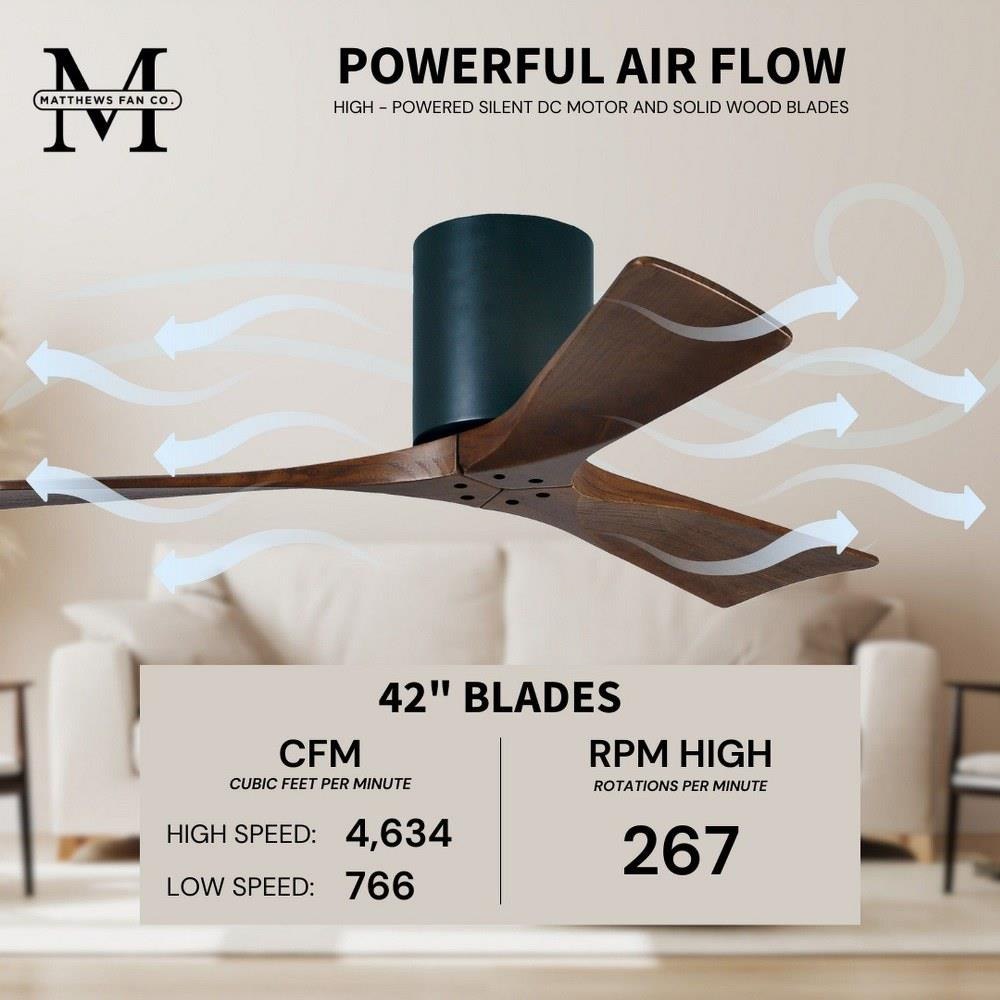 M
MATTHEWS FAN CO.

POWERFUL AIR FLOW

HIGH - POWERED SILENT DC MOTOR AND SOLID WOOD BLADES

42" BLADES

CFM
CUBIC FEET PER MINUTE

HIGH SPEED: 4,634
LOW SPEED: 766

RPM HIGH
ROTATIONS PER MINUTE

267