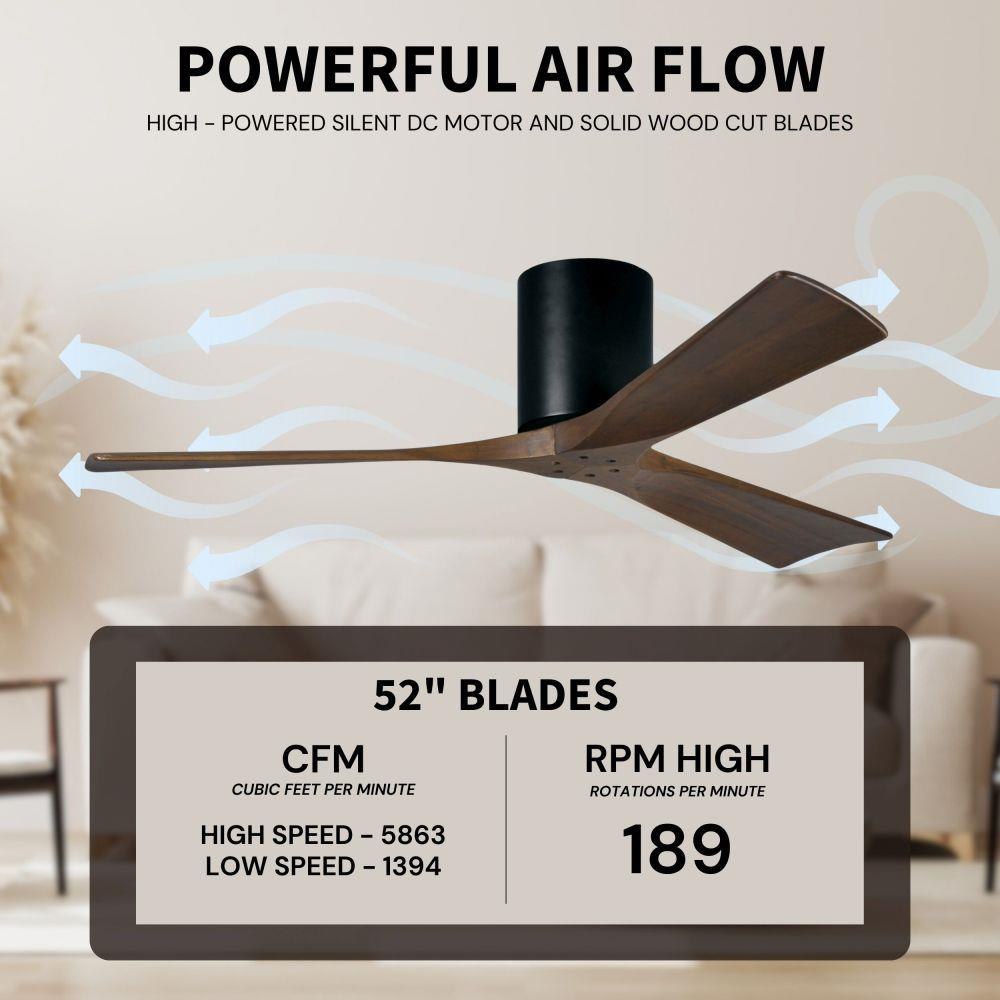 POWERFUL AIR FLOW

HIGH - POWERED SILENT DC MOTOR AND SOLID WOOD CUT BLADES

52" BLADES

CFM
CUBIC FEET PER MINUTE

HIGH SPEED - 5863
LOW SPEED - 1394

RPM HIGH
ROTATIONS PER MINUTE

189