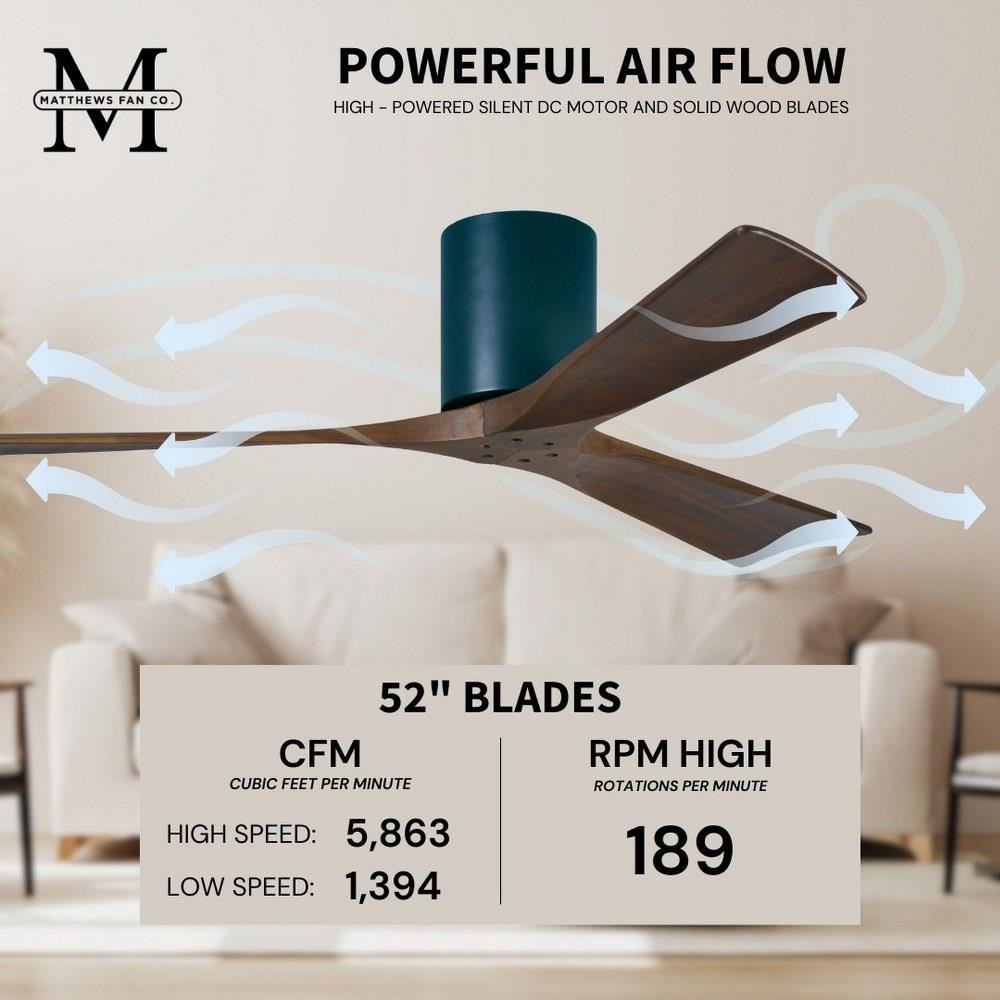 M
MATTHEWS FAN CO.

POWERFUL AIR FLOW

HIGH - POWERED SILENT DC MOTOR AND SOLID WOOD BLADES

52" BLADES

CFM
CUBIC FEET PER MINUTE

HIGH SPEED: 5,863

LOW SPEED: 1,394

RPM HIGH
ROTATIONS PER MINUTE

189