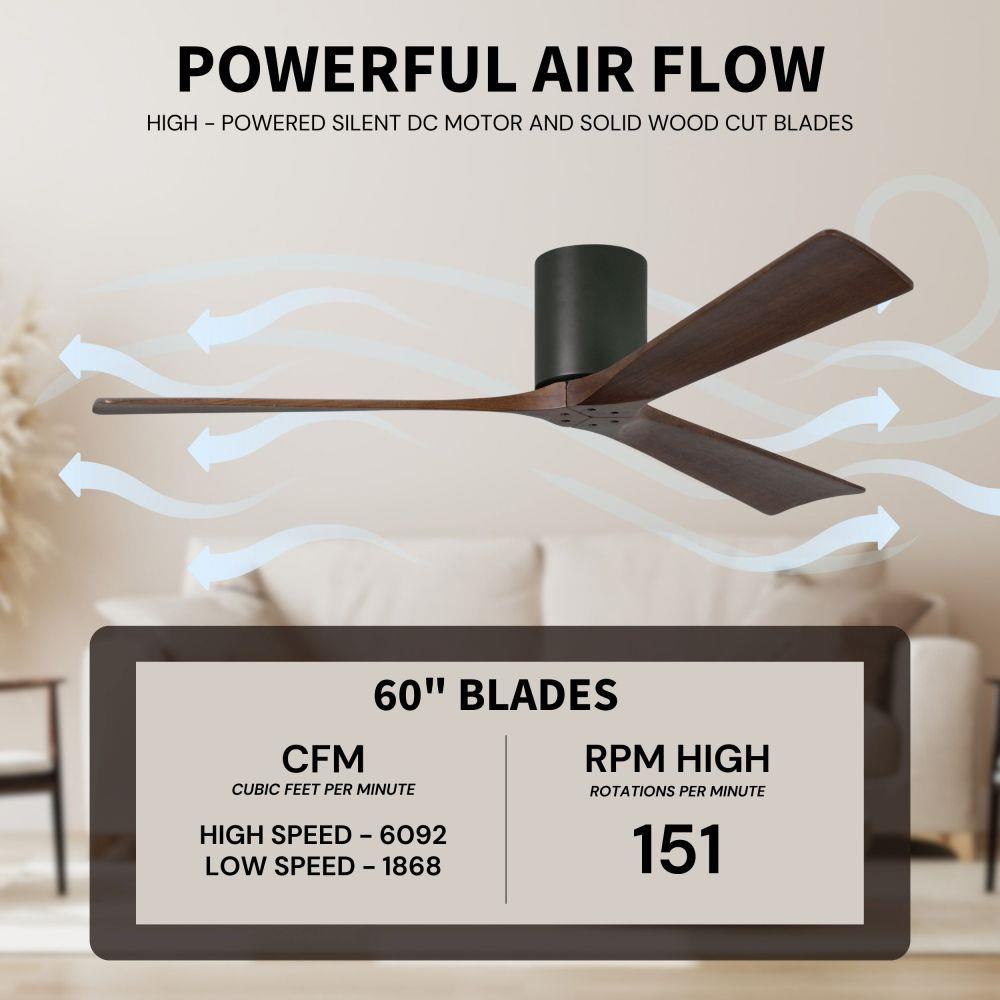 POWERFUL AIR FLOW
HIGH - POWERED SILENT DC MOTOR AND SOLID WOOD CUT BLADES

60" BLADES

CFM
CUBIC FEET PER MINUTE
HIGH SPEED - 6092
LOW SPEED - 1868

RPM HIGH
ROTATIONS PER MINUTE
151