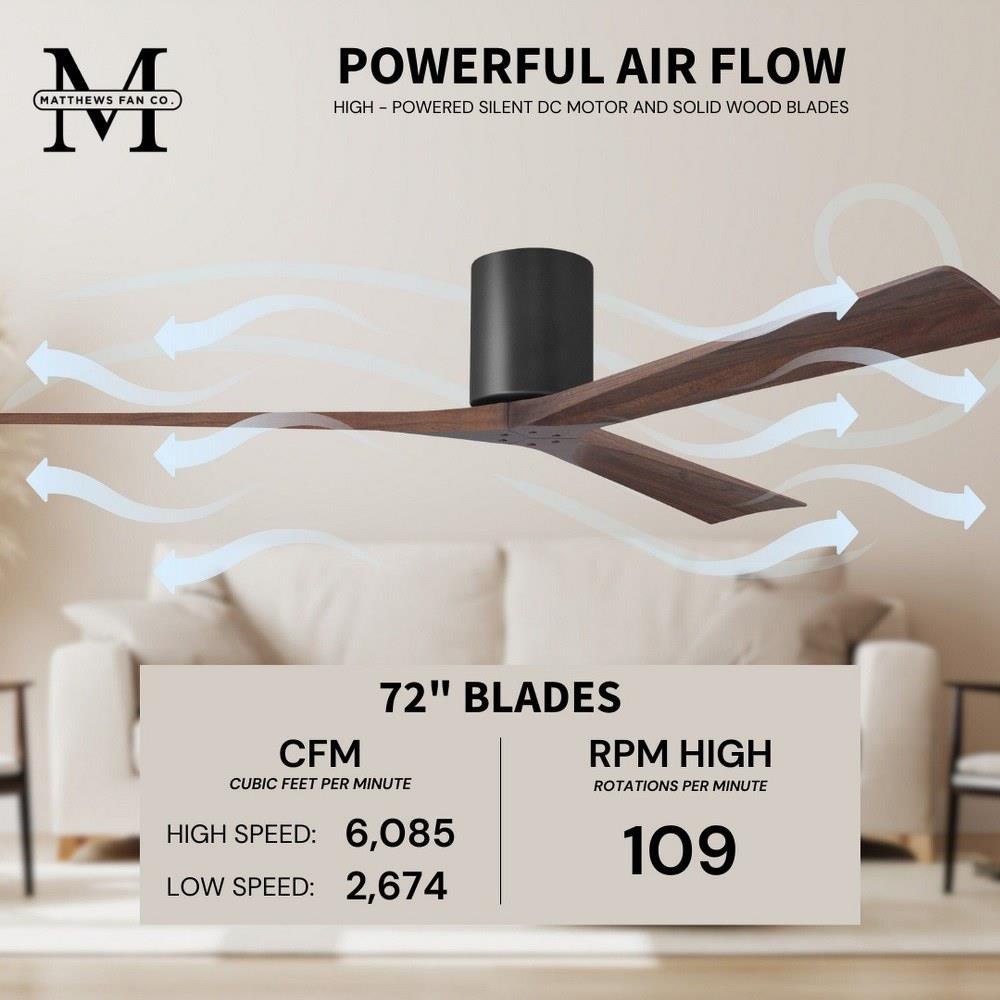 M
MATTHEWS FAN CO.

POWERFUL AIR FLOW

HIGH - POWERED SILENT DC MOTOR AND SOLID WOOD BLADES

72" BLADES

CFM
CUBIC FEET PER MINUTE

HIGH SPEED: 6,085

LOW SPEED: 2,674

RPM HIGH
ROTATIONS PER MINUTE

109