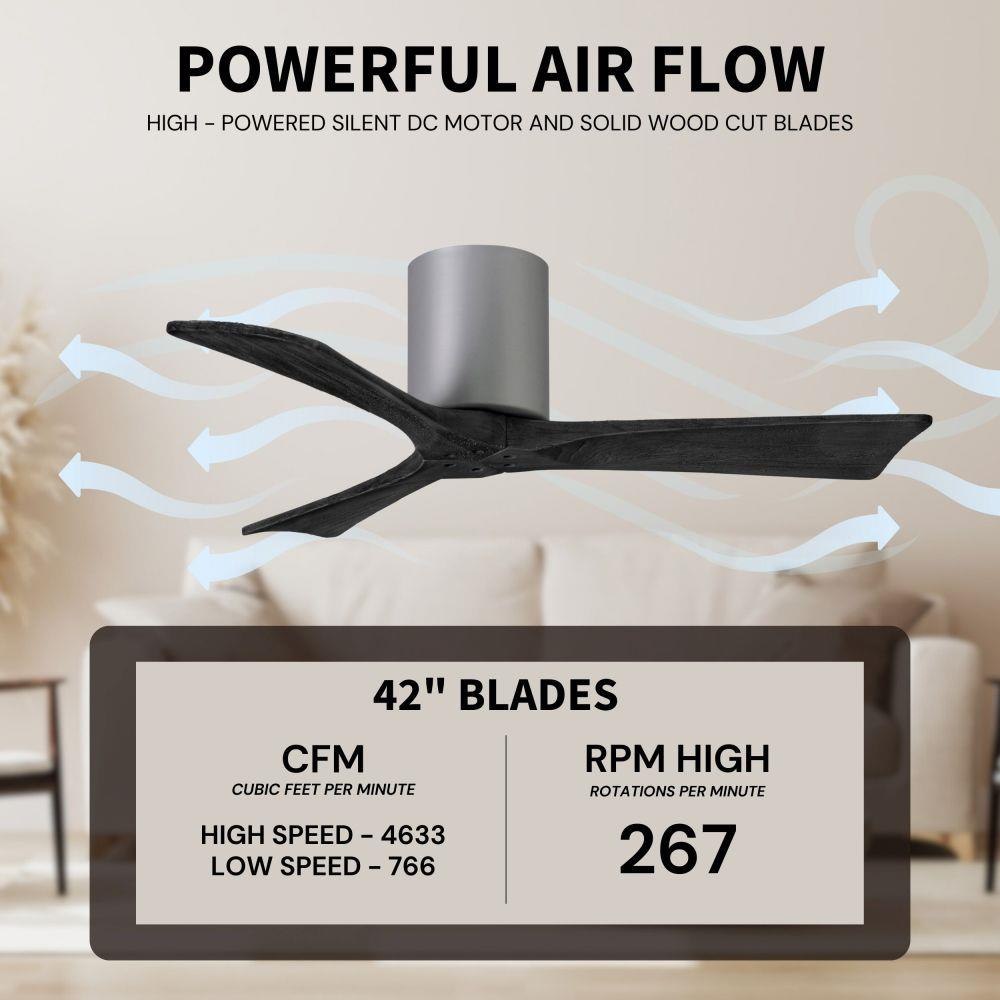 POWERFUL AIR FLOW

HIGH - POWERED SILENT DC MOTOR AND SOLID WOOD CUT BLADES

42" BLADES

CFM
CUBIC FEET PER MINUTE

HIGH SPEED - 4633
LOW SPEED - 766

RPM HIGH
ROTATIONS PER MINUTE

267