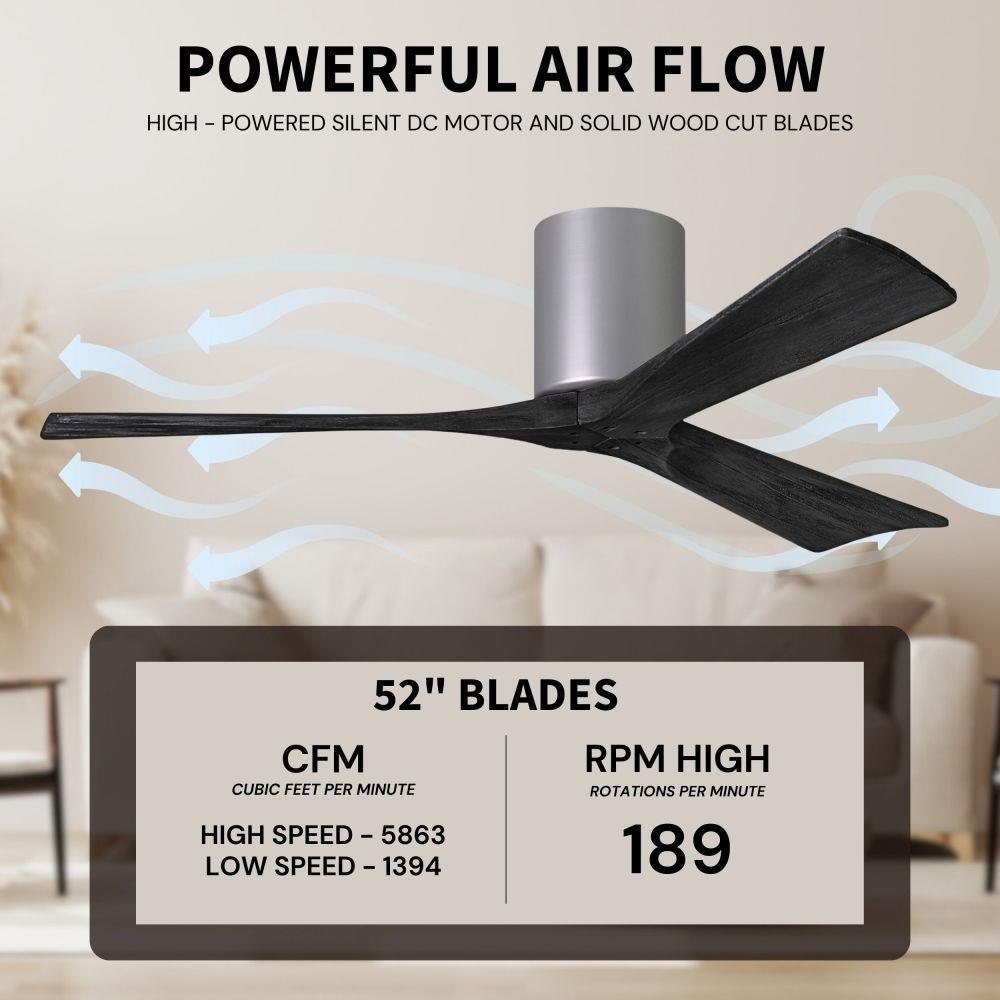 POWERFUL AIR FLOW

HIGH - POWERED SILENT DC MOTOR AND SOLID WOOD CUT BLADES

52" BLADES

CFM
CUBIC FEET PER MINUTE

HIGH SPEED - 5863
LOW SPEED - 1394

RPM HIGH
ROTATIONS PER MINUTE

189