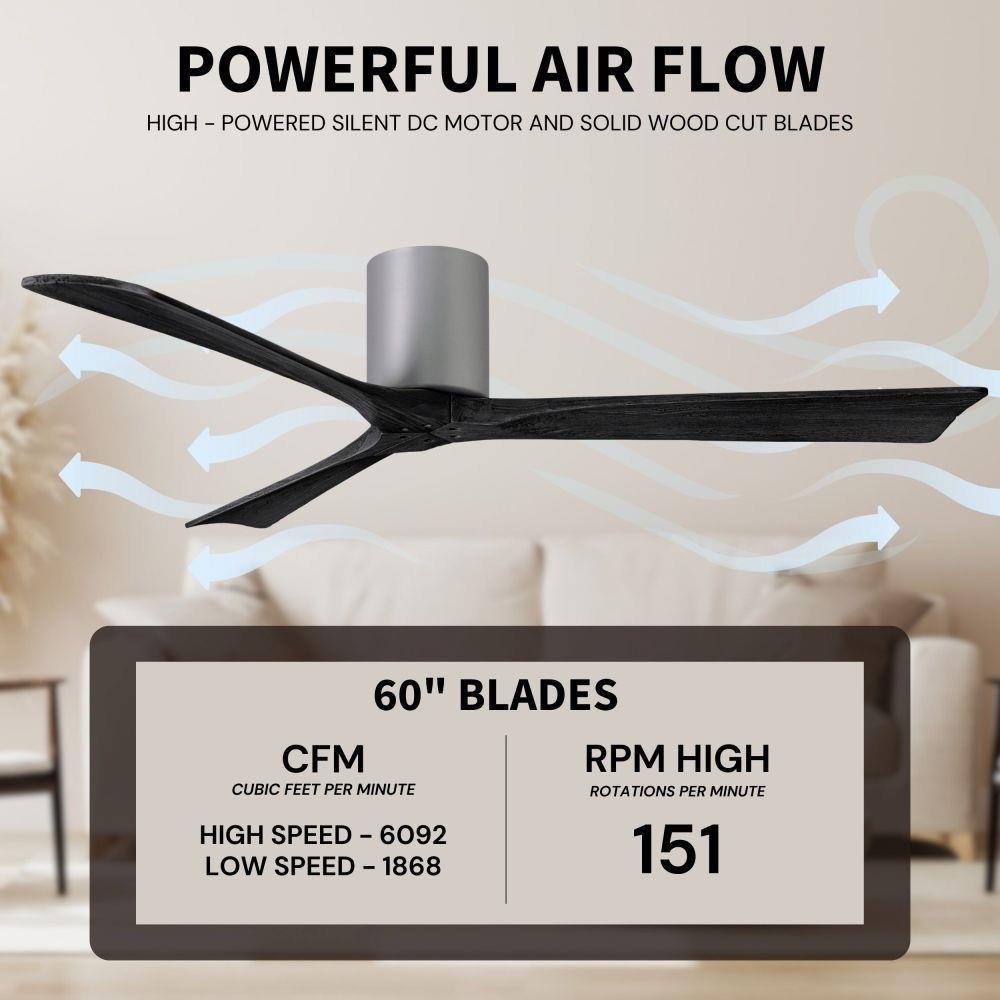 POWERFUL AIR FLOW

HIGH - POWERED SILENT DC MOTOR AND SOLID WOOD CUT BLADES

60" BLADES

CFM
CUBIC FEET PER MINUTE

HIGH SPEED - 6092
LOW SPEED - 1868

RPM HIGH
ROTATIONS PER MINUTE

151