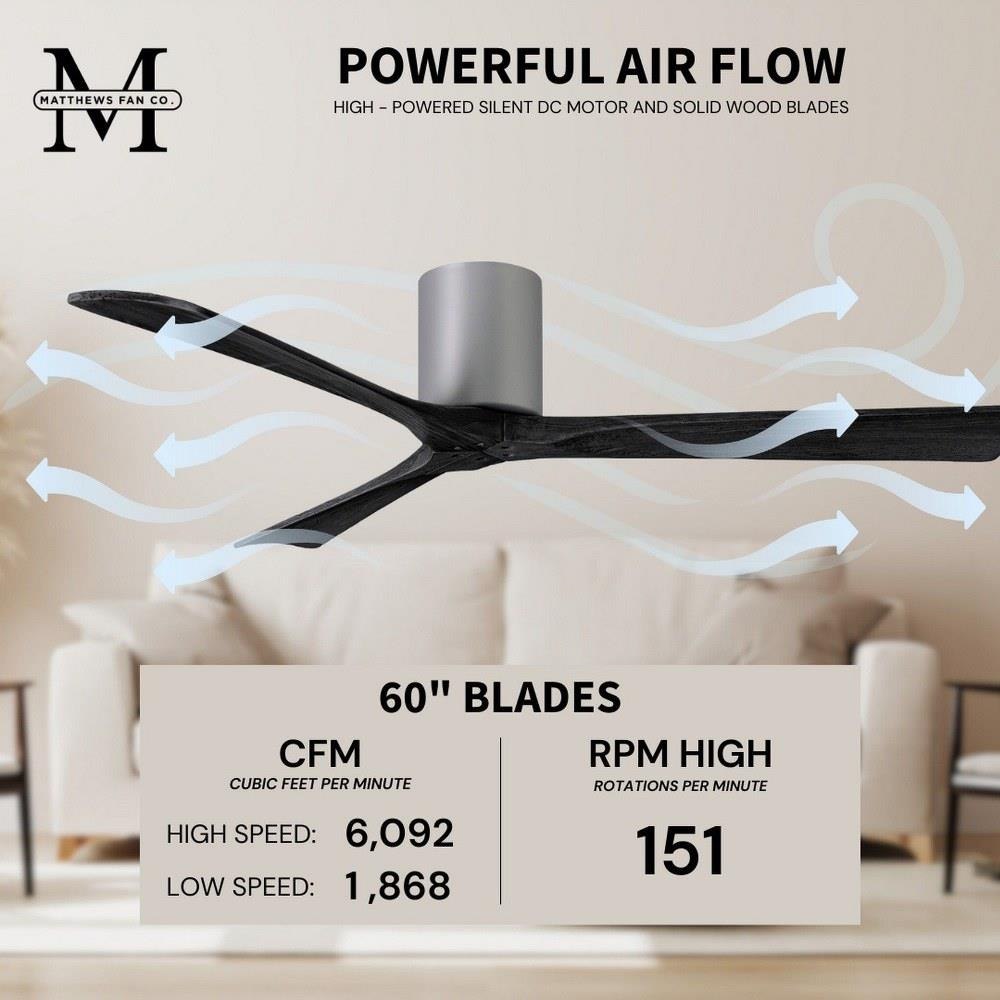 M
MATTHEWS FAN CO.

POWERFUL AIR FLOW
HIGH - POWERED SILENT DC MOTOR AND SOLID WOOD BLADES

60" BLADES

CFM
CUBIC FEET PER MINUTE
HIGH SPEED: 6,092
LOW SPEED: 1,868

RPM HIGH
ROTATIONS PER MINUTE
151