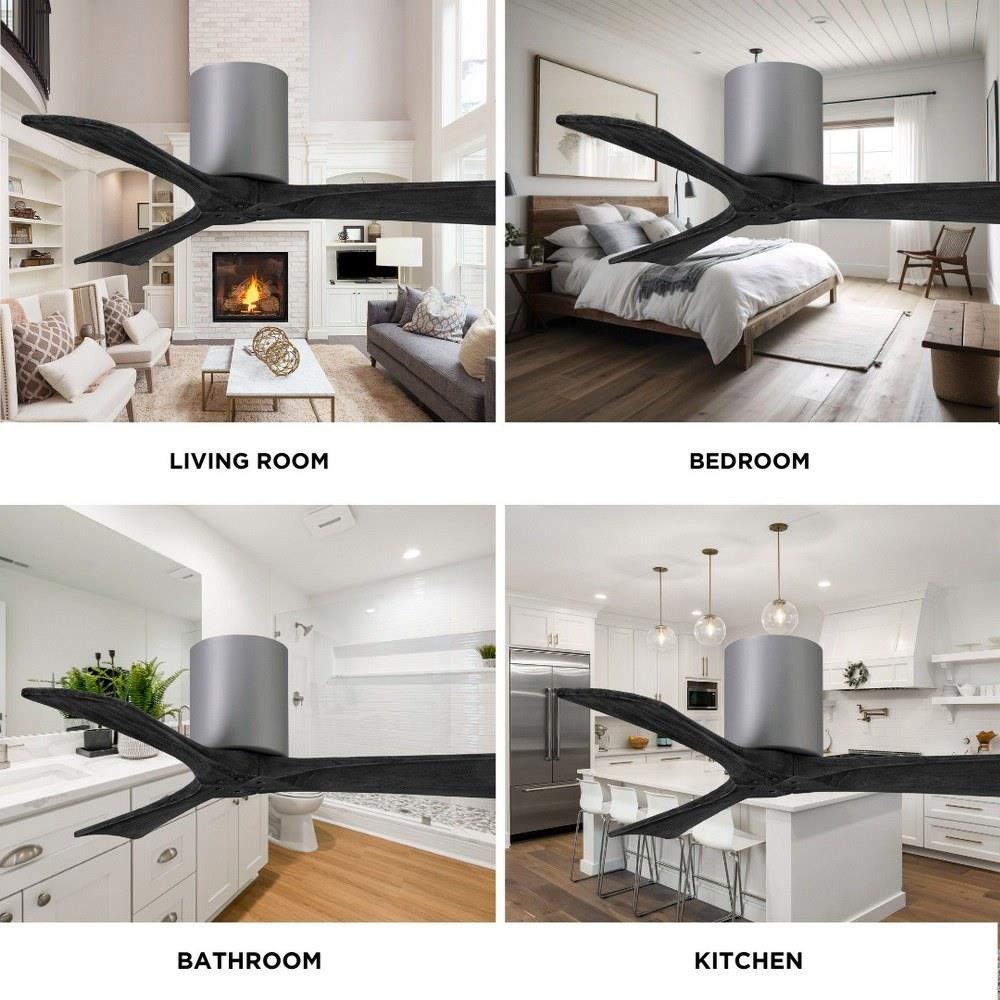 LIVING ROOM

BEDROOM

BATHROOM

KITCHEN