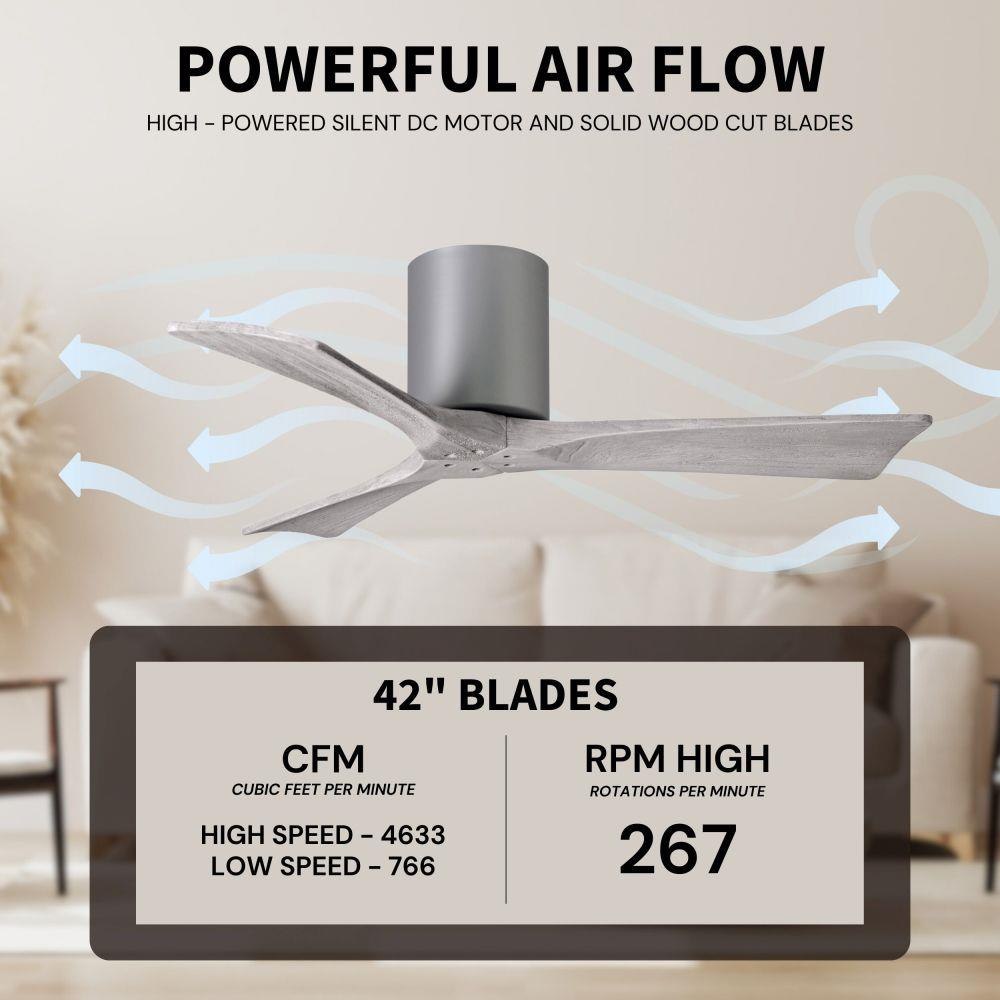 POWERFUL AIR FLOW

HIGH - POWERED SILENT DC MOTOR AND SOLID WOOD CUT BLADES

42" BLADES

CFM
CUBIC FEET PER MINUTE

HIGH SPEED - 4633
LOW SPEED - 766

RPM HIGH
ROTATIONS PER MINUTE

267