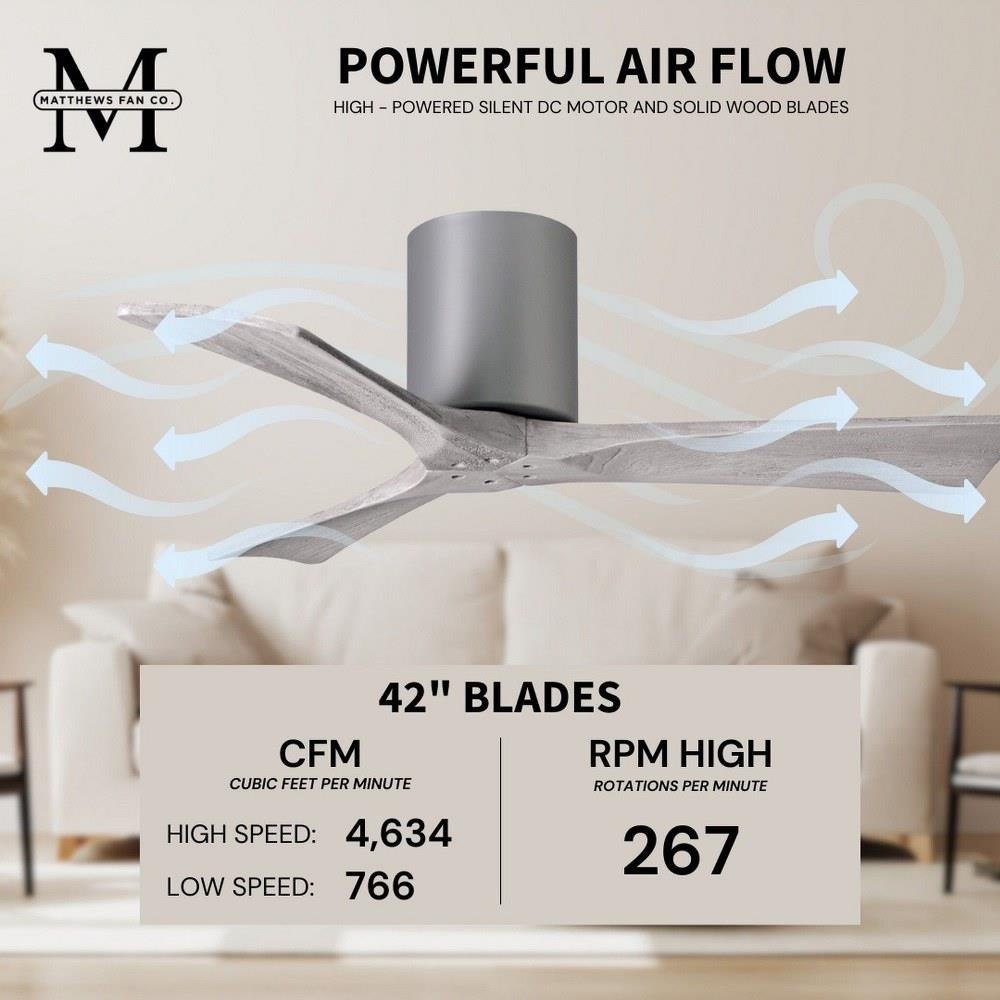 M
MATTHEWS FAN CO.

POWERFUL AIR FLOW

HIGH - POWERED SILENT DC MOTOR AND SOLID WOOD BLADES

42" BLADES

CFM
CUBIC FEET PER MINUTE

HIGH SPEED: 4,634

LOW SPEED: 766

RPM HIGH
ROTATIONS PER MINUTE

267