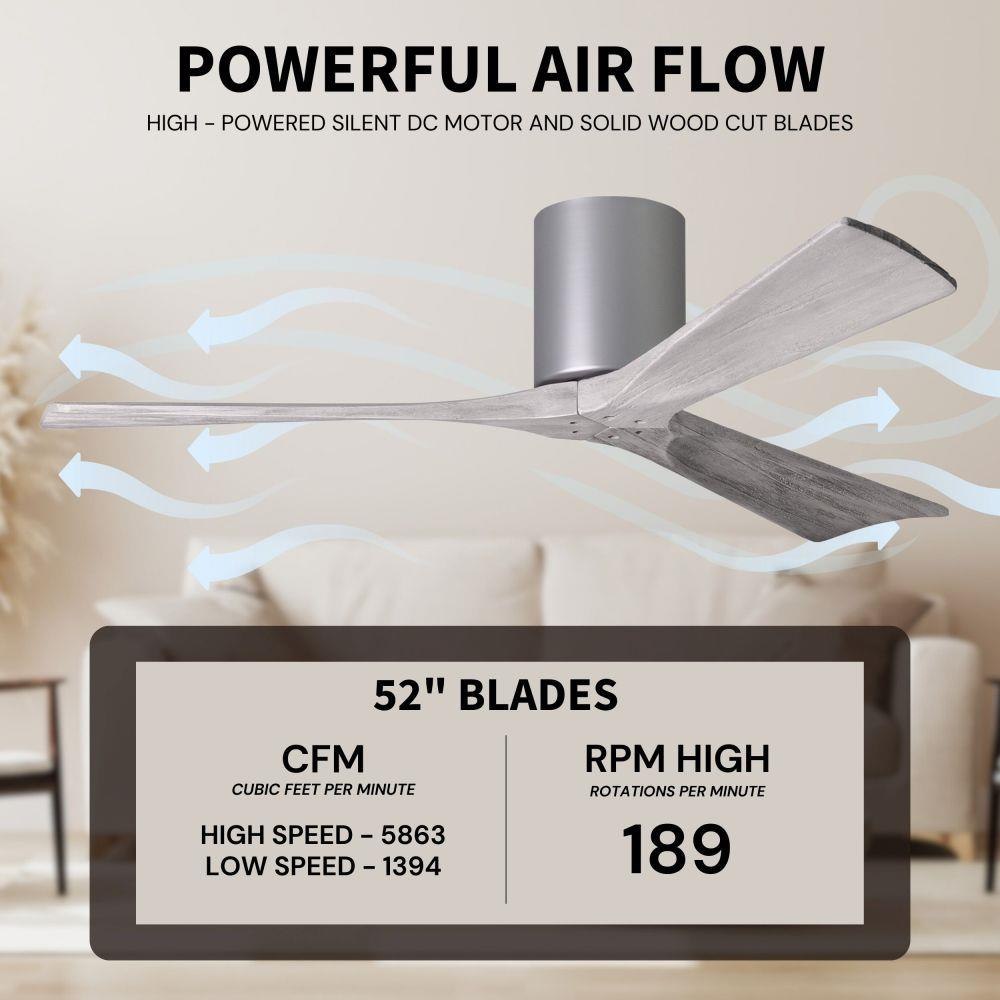 POWERFUL AIR FLOW
HIGH - POWERED SILENT DC MOTOR AND SOLID WOOD CUT BLADES

52" BLADES

CFM
CUBIC FEET PER MINUTE

HIGH SPEED - 5863
LOW SPEED - 1394

RPM HIGH
ROTATIONS PER MINUTE

189