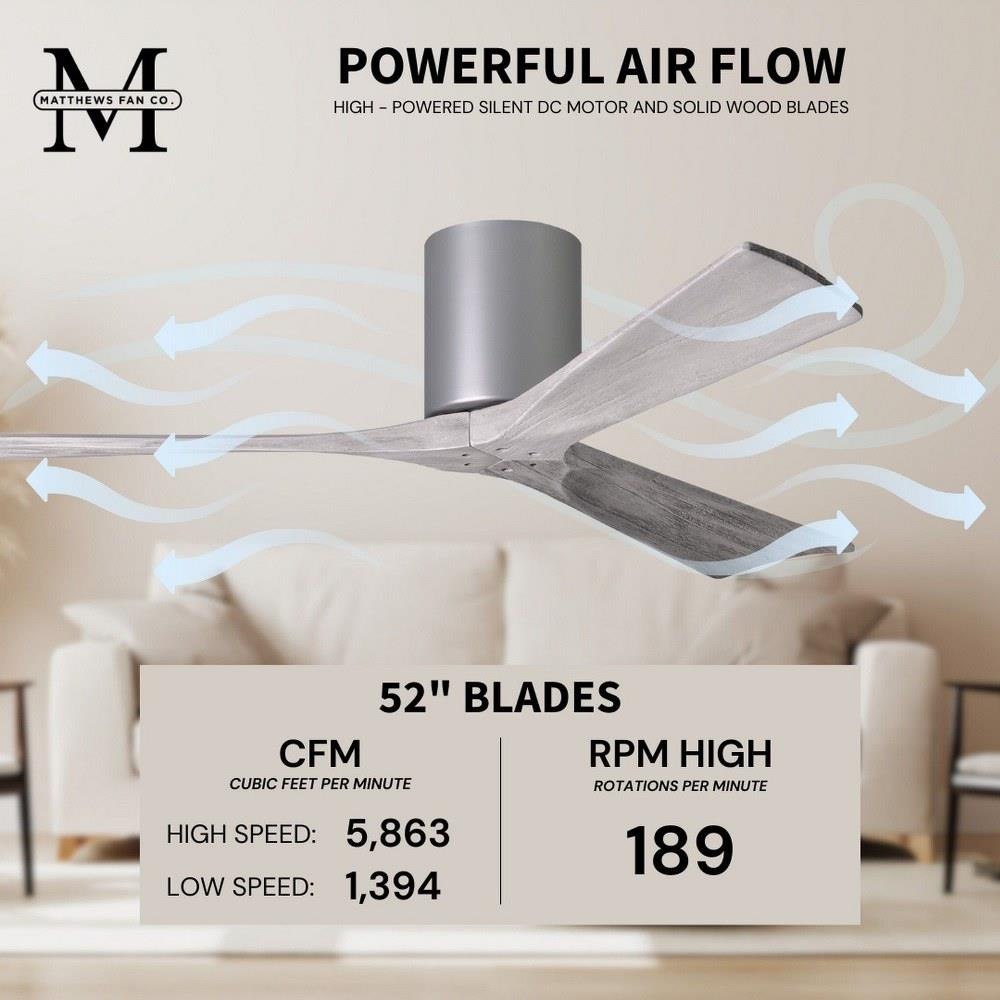 M
MATTHEWS FAN CO.

POWERFUL AIR FLOW
HIGH - POWERED SILENT DC MOTOR AND SOLID WOOD BLADES

52" BLADES

CFM
CUBIC FEET PER MINUTE
HIGH SPEED: 5,863
LOW SPEED: 1,394

RPM HIGH
ROTATIONS PER MINUTE
189