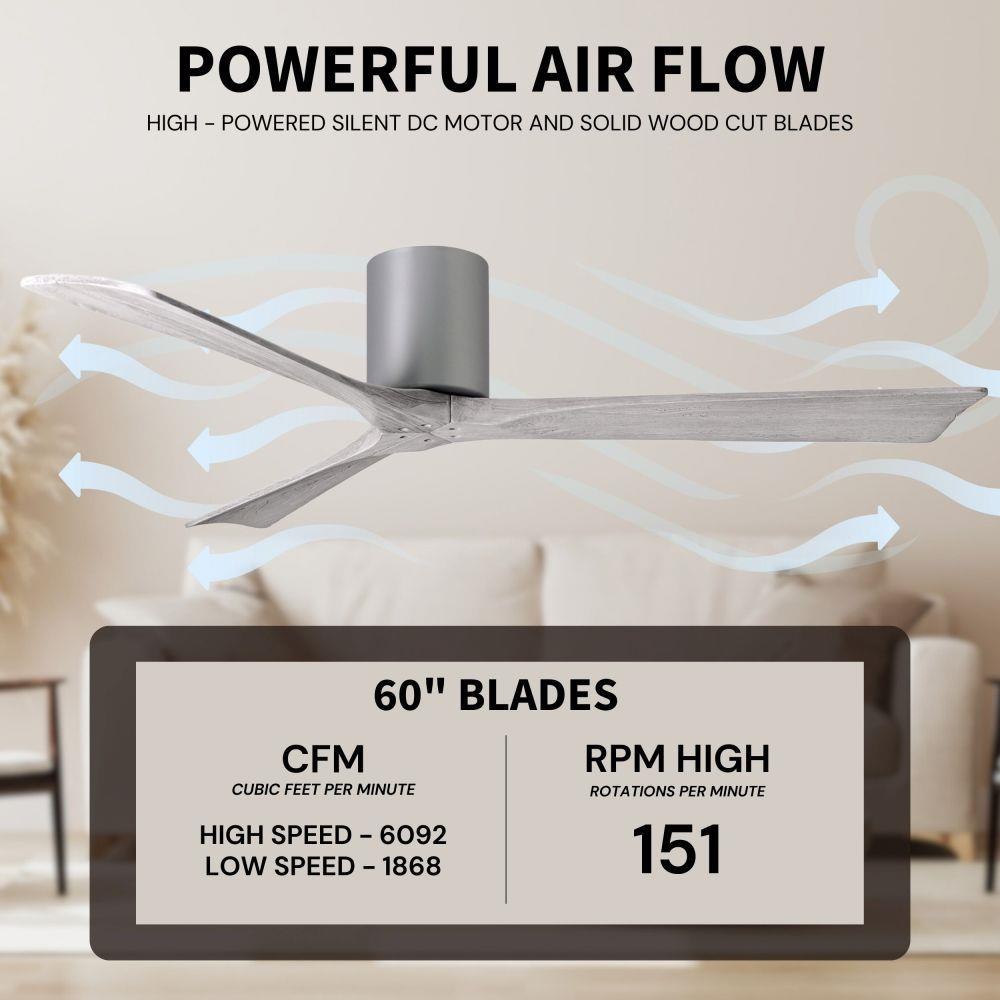 POWERFUL AIR FLOW

HIGH - POWERED SILENT DC MOTOR AND SOLID WOOD CUT BLADES

60" BLADES

CFM
CUBIC FEET PER MINUTE

HIGH SPEED - 6092
LOW SPEED - 1868

RPM HIGH
ROTATIONS PER MINUTE

151