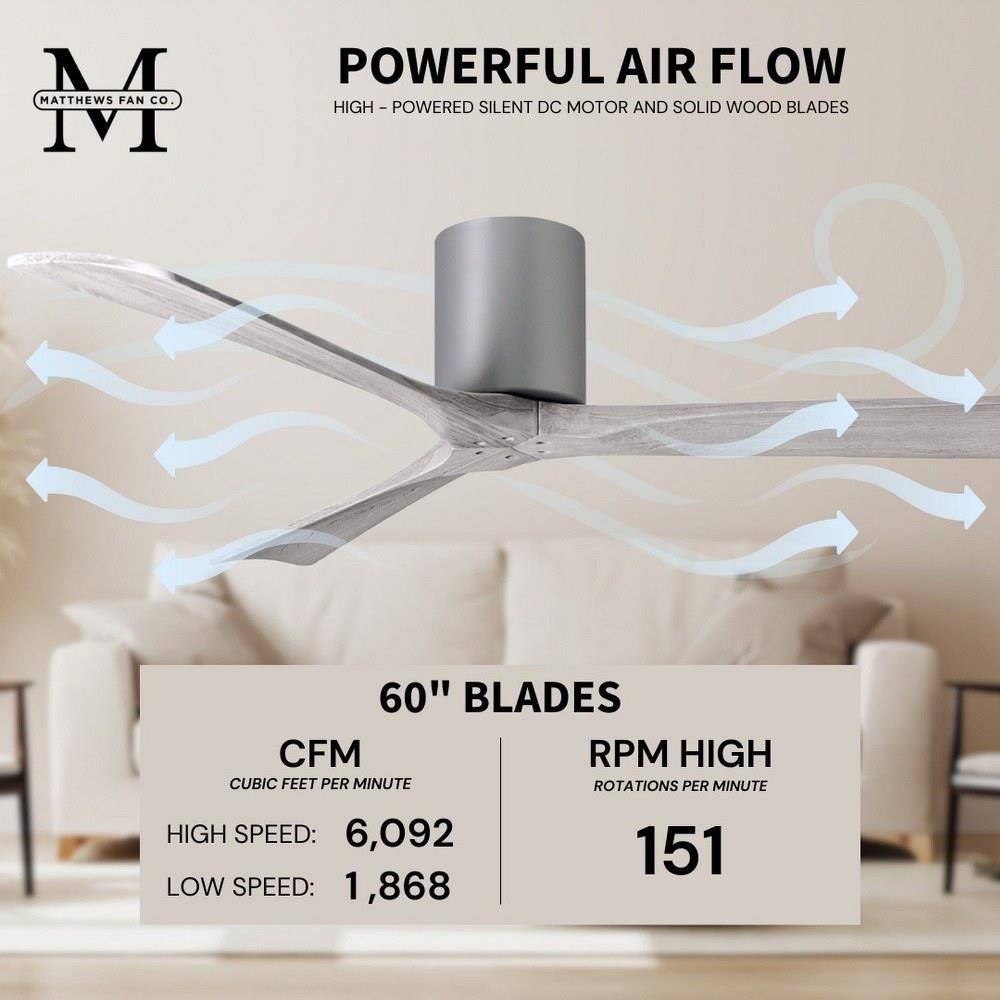 M
MATTHEWS FAN CO.

POWERFUL AIR FLOW
HIGH - POWERED SILENT DC MOTOR AND SOLID WOOD BLADES

60" BLADES

CFM
CUBIC FEET PER MINUTE
HIGH SPEED: 6,092
LOW SPEED: 1,868

RPM HIGH
ROTATIONS PER MINUTE
151