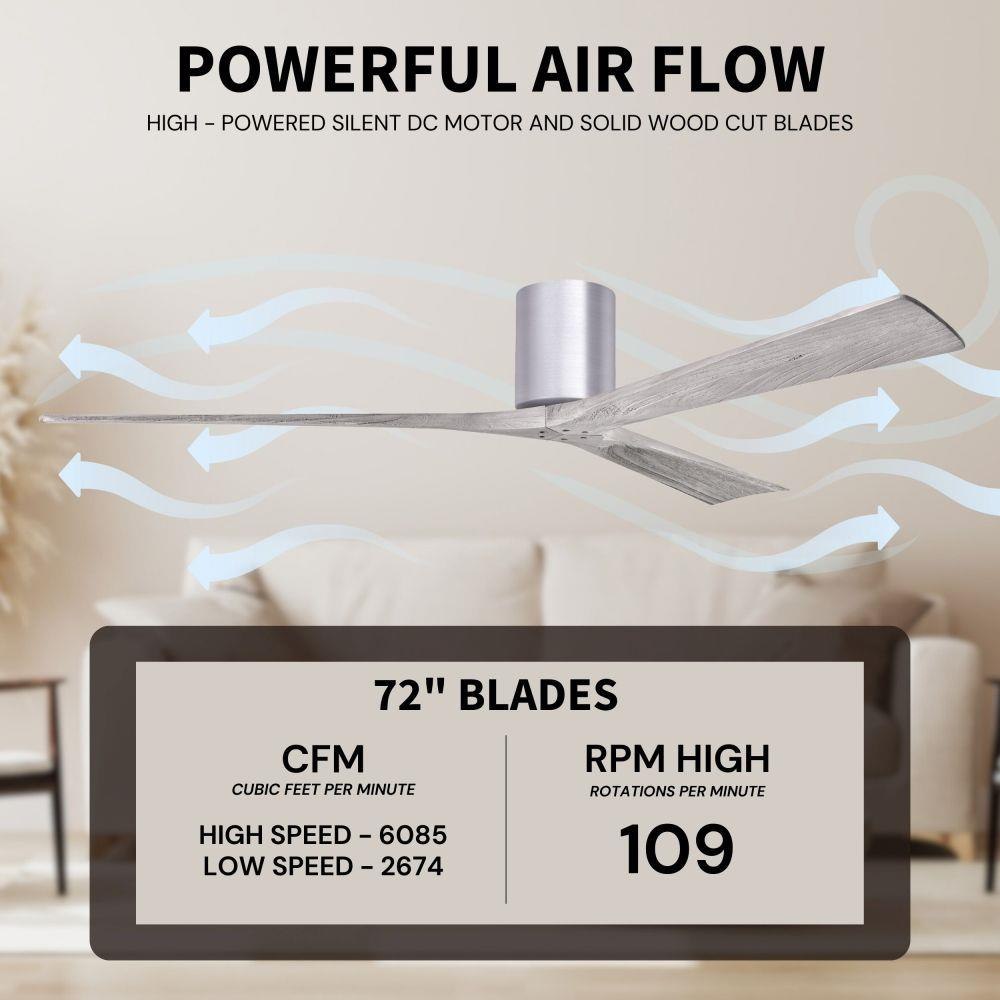 POWERFUL AIR FLOW

HIGH - POWERED SILENT DC MOTOR AND SOLID WOOD CUT BLADES

72" BLADES

CFM
CUBIC FEET PER MINUTE

HIGH SPEED - 6085
LOW SPEED - 2674

RPM HIGH
ROTATIONS PER MINUTE

109