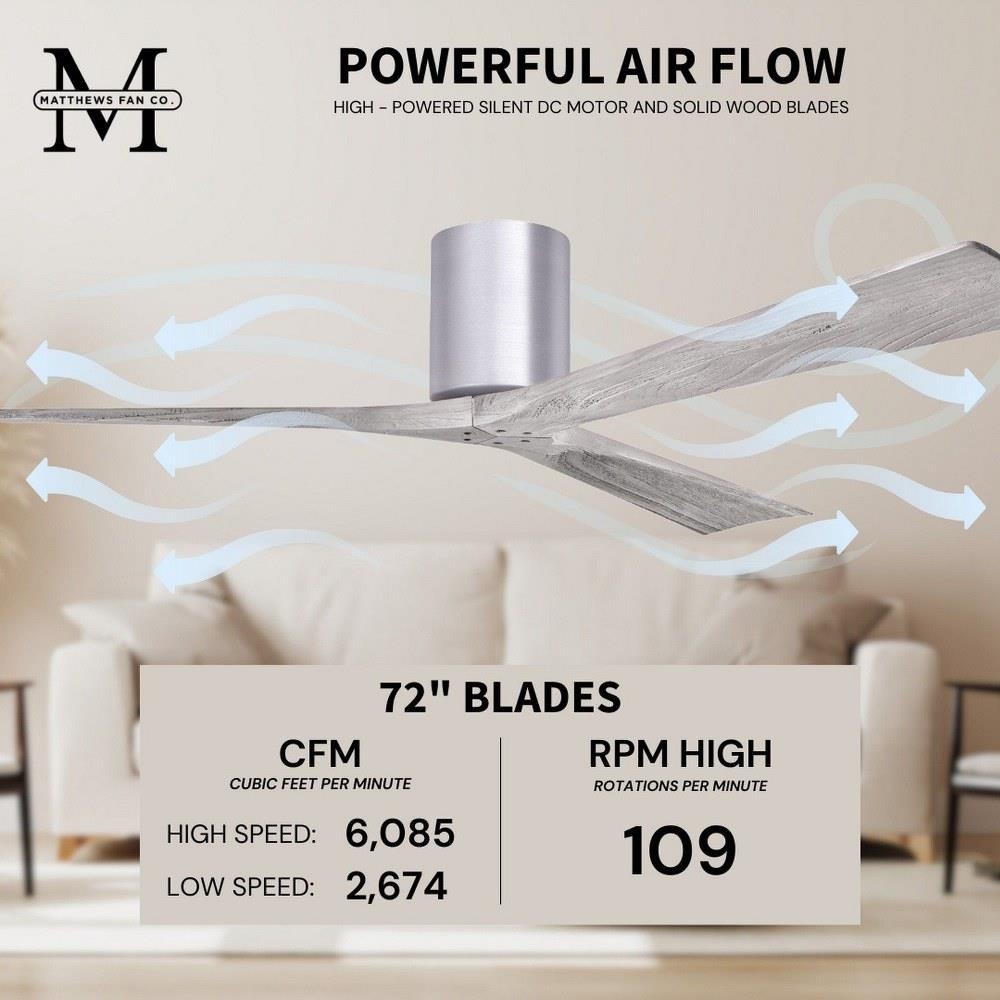 M
MATTHEWS FAN CO.

POWERFUL AIR FLOW
HIGH - POWERED SILENT DC MOTOR AND SOLID WOOD BLADES

72" BLADES

CFM
CUBIC FEET PER MINUTE
HIGH SPEED: 6,085
LOW SPEED: 2,674

RPM HIGH
ROTATIONS PER MINUTE
109