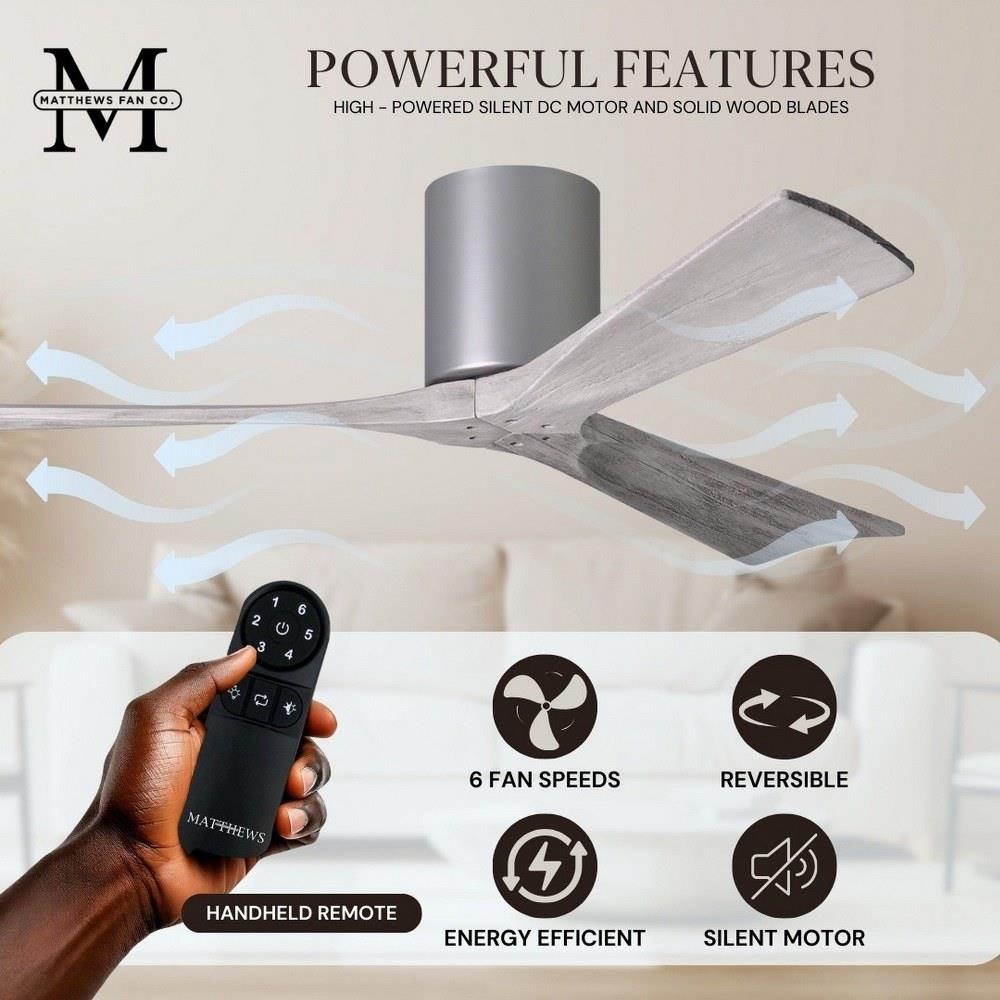 M
MATTHEWS FAN CO.

POWERFUL FEATURES
HIGH - POWERED SILENT DC MOTOR AND SOLID WOOD BLADES

1 6
2 5
3 4

MATTHEWS

HANDHELD REMOTE

6 FAN SPEEDS

REVERSIBLE

ENERGY EFFICIENT

SILENT MOTOR