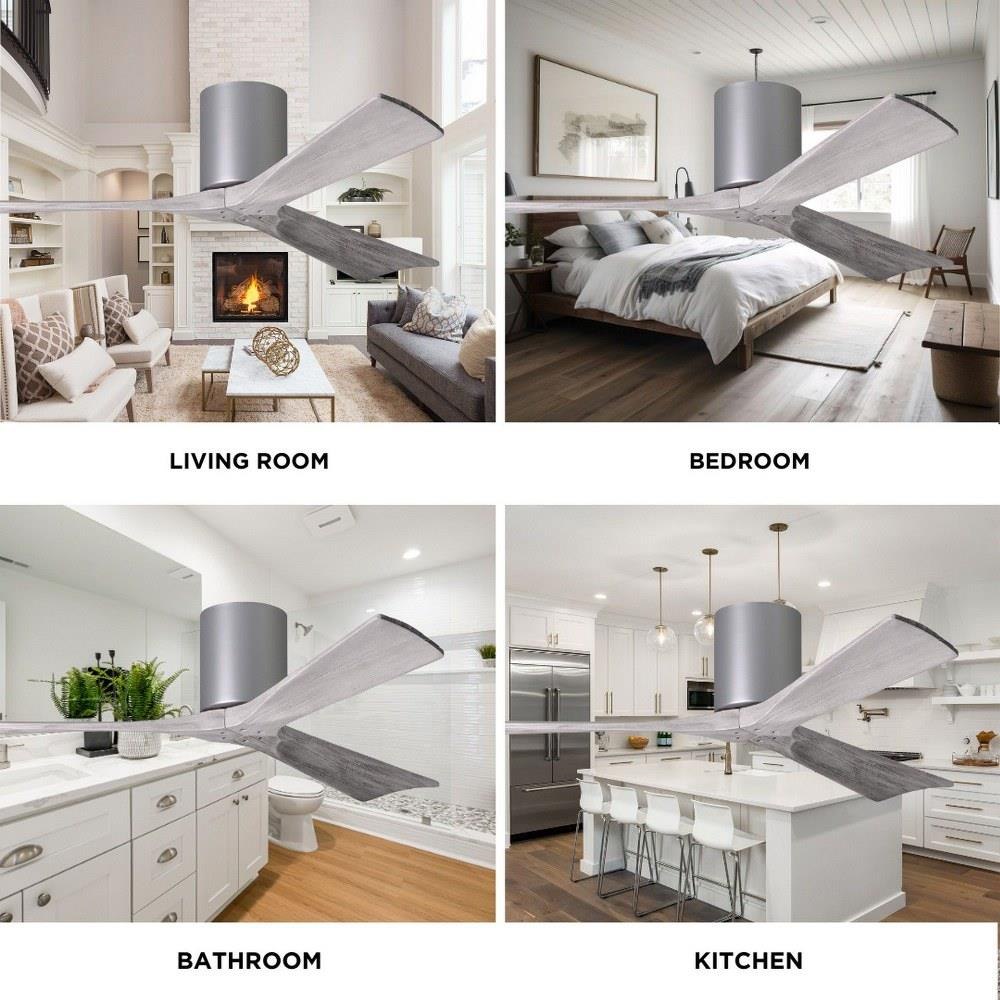 LIVING ROOM

BEDROOM

BATHROOM

KITCHEN