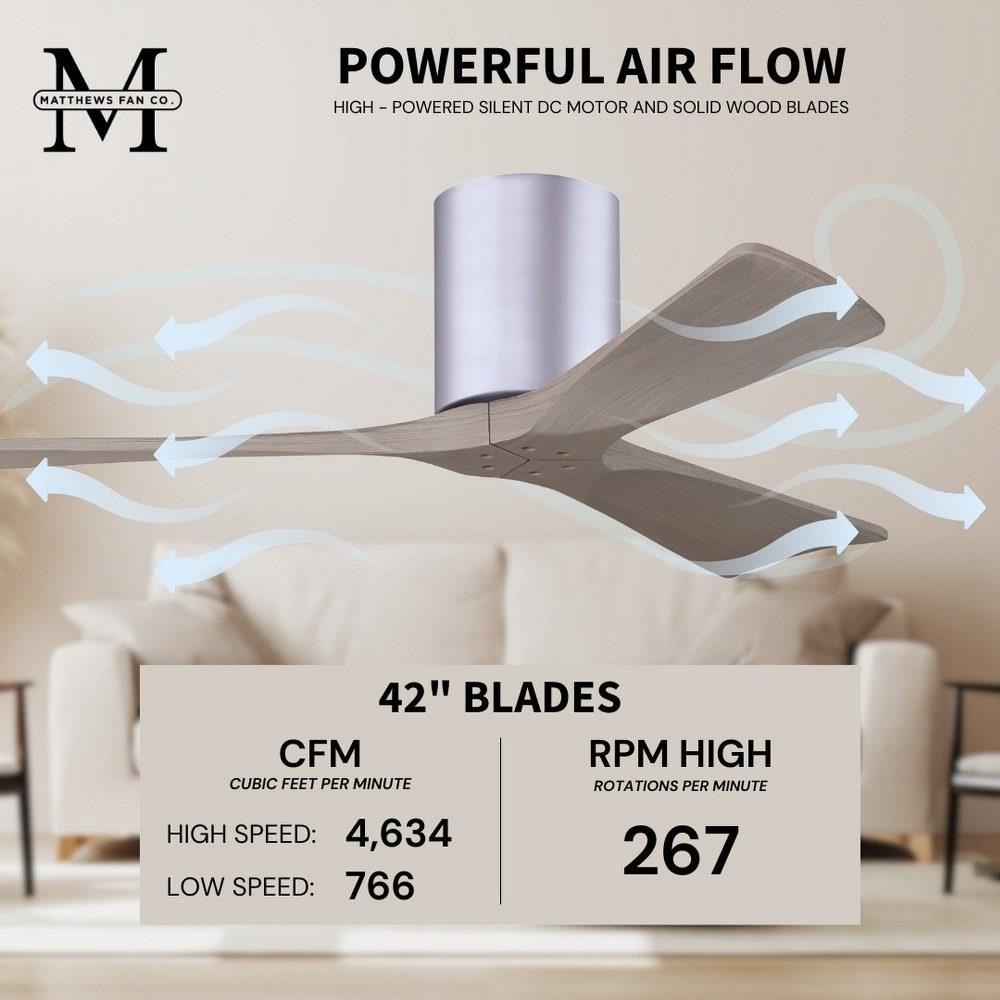 M
MATTHEWS FAN CO.

POWERFUL AIR FLOW
HIGH - POWERED SILENT DC MOTOR AND SOLID WOOD BLADES

42" BLADES

CFM
CUBIC FEET PER MINUTE
HIGH SPEED: 4,634
LOW SPEED: 766

RPM HIGH
ROTATIONS PER MINUTE
267