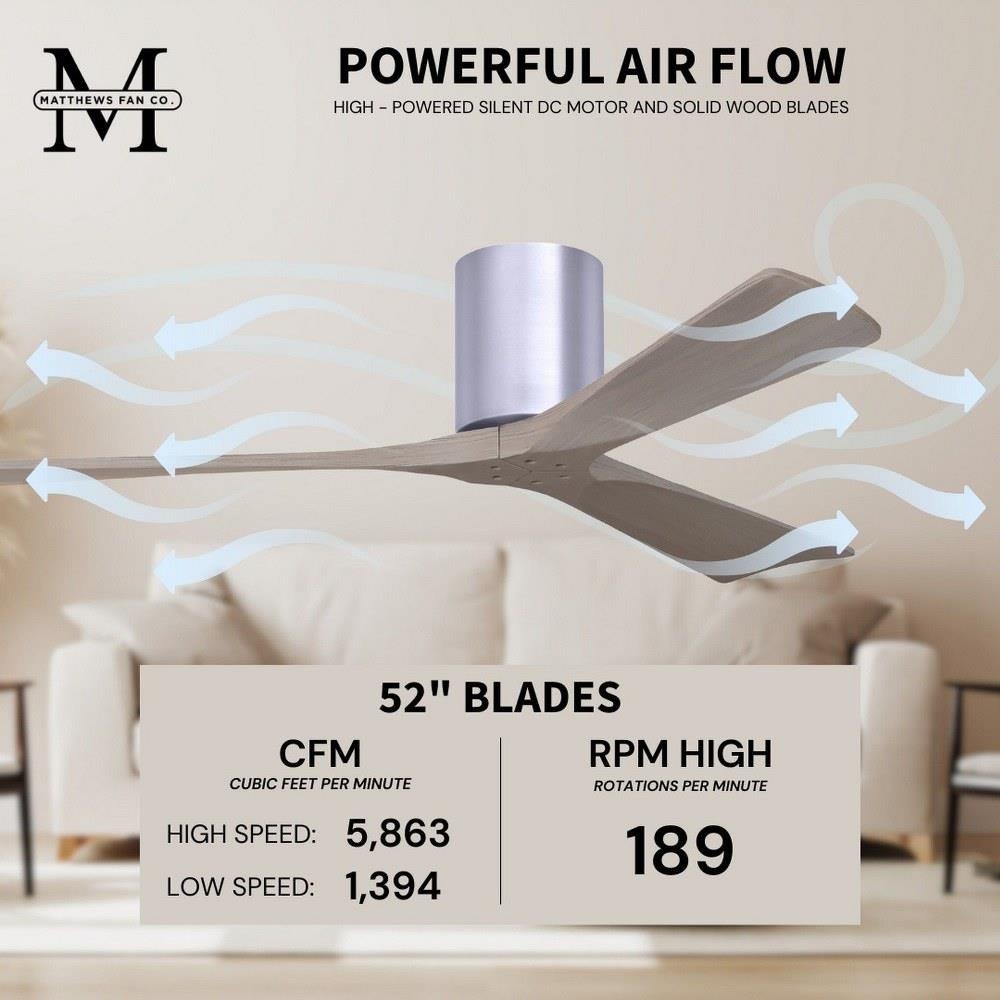 M
MATTHEWS FAN CO.

POWERFUL AIR FLOW

HIGH - POWERED SILENT DC MOTOR AND SOLID WOOD BLADES

52" BLADES

CFM
CUBIC FEET PER MINUTE

HIGH SPEED: 5,863
LOW SPEED: 1,394

RPM HIGH
ROTATIONS PER MINUTE

189