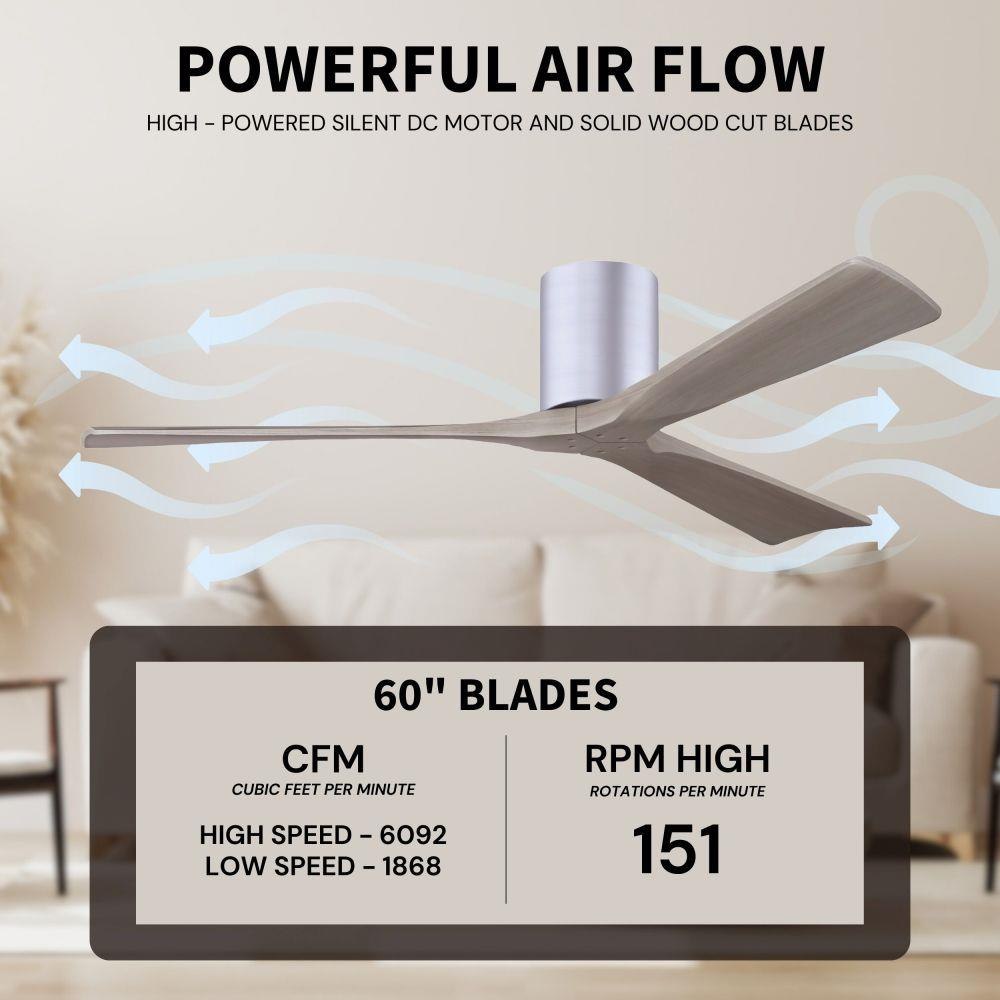 POWERFUL AIR FLOW

HIGH - POWERED SILENT DC MOTOR AND SOLID WOOD CUT BLADES

60" BLADES

CFM
CUBIC FEET PER MINUTE

HIGH SPEED - 6092
LOW SPEED - 1868

RPM HIGH
ROTATIONS PER MINUTE

151