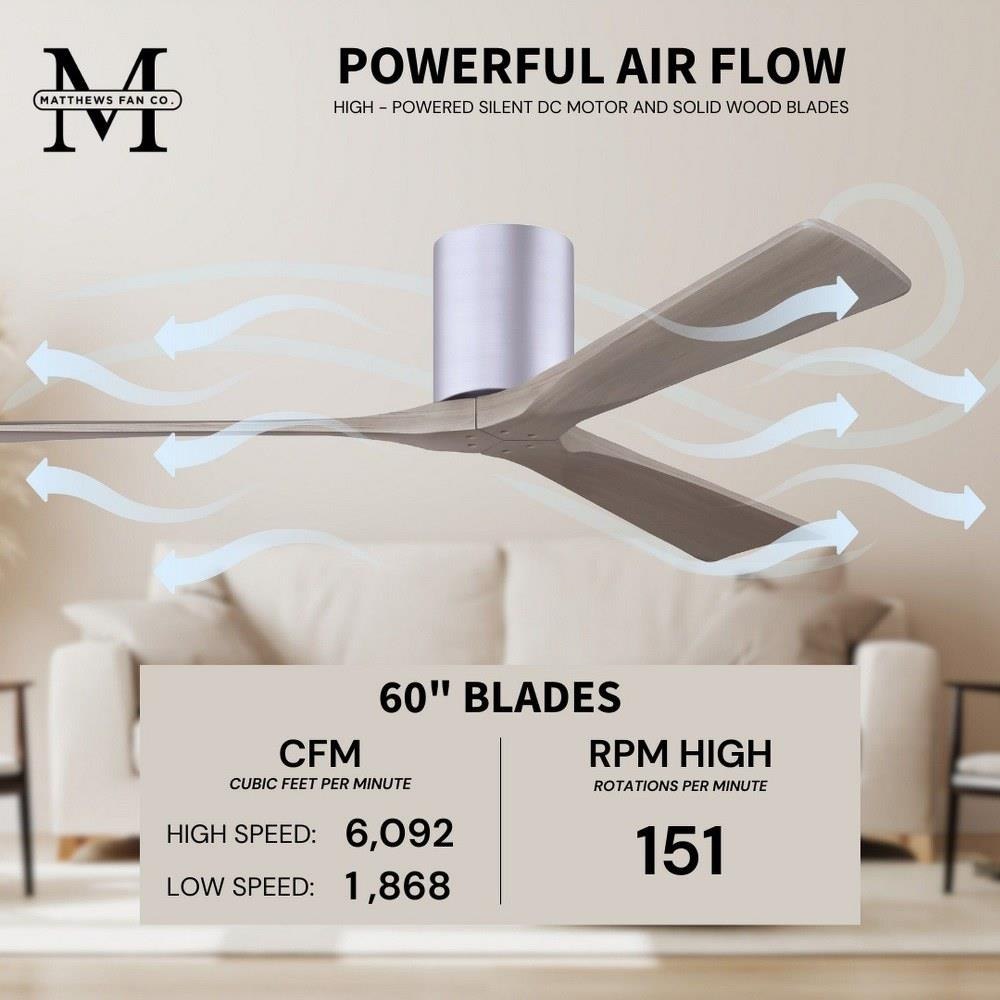 M
MATTHEWS FAN CO.

POWERFUL AIR FLOW
HIGH - POWERED SILENT DC MOTOR AND SOLID WOOD BLADES

60" BLADES

CFM
CUBIC FEET PER MINUTE
HIGH SPEED: 6,092
LOW SPEED: 1,868

RPM HIGH
ROTATIONS PER MINUTE
151