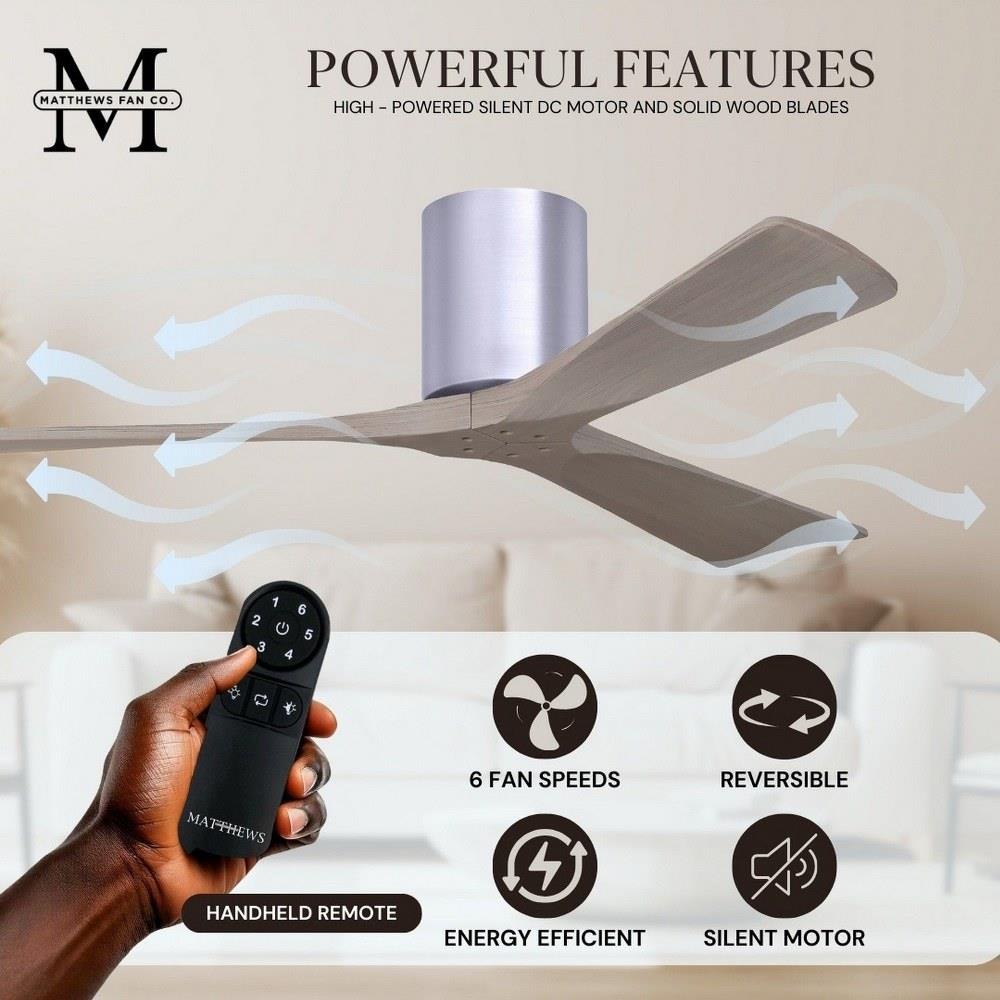 M
MATTHEWS FAN CO.

POWERFUL FEATURES
HIGH - POWERED SILENT DC MOTOR AND SOLID WOOD BLADES

1 6
2 5
3 4

MATTHEWS

HANDHELD REMOTE

6 FAN SPEEDS

REVERSIBLE

ENERGY EFFICIENT

SILENT MOTOR