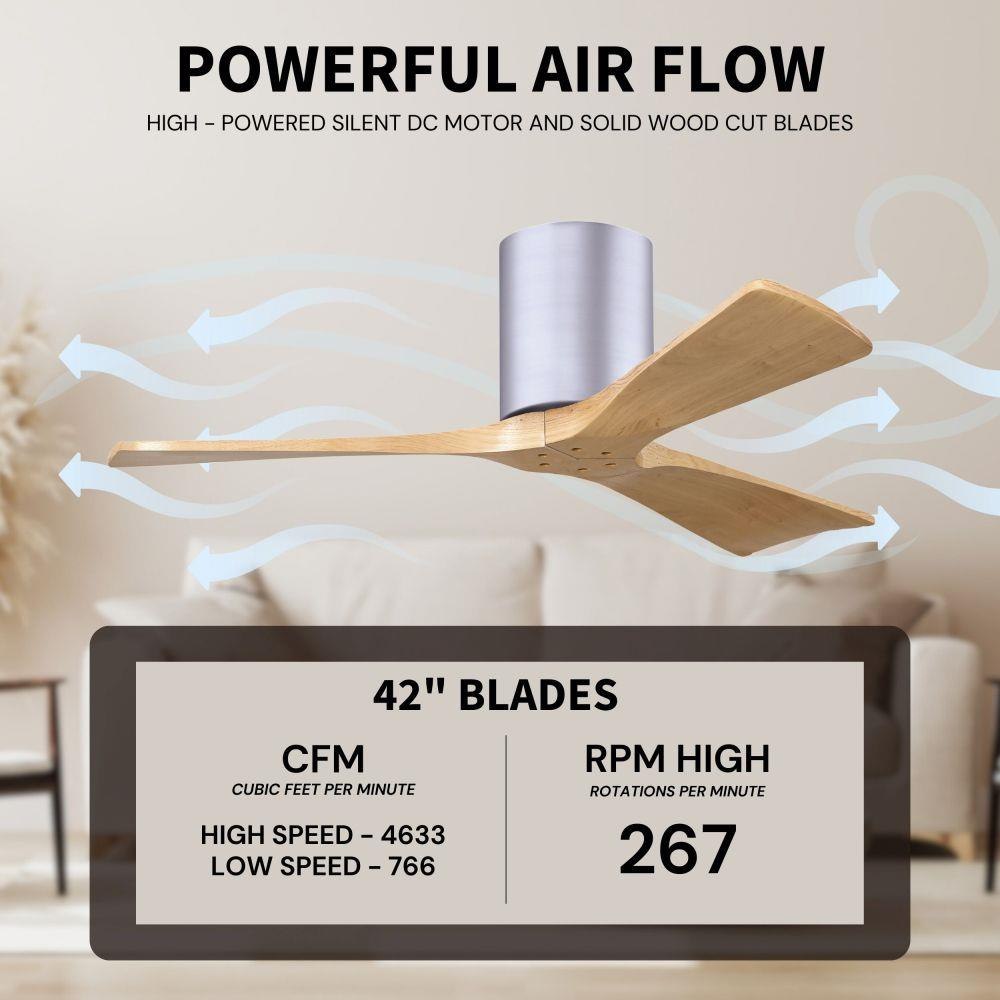 POWERFUL AIR FLOW

HIGH - POWERED SILENT DC MOTOR AND SOLID WOOD CUT BLADES

42" BLADES

CFM
CUBIC FEET PER MINUTE

HIGH SPEED - 4633
LOW SPEED - 766

RPM HIGH
ROTATIONS PER MINUTE

267