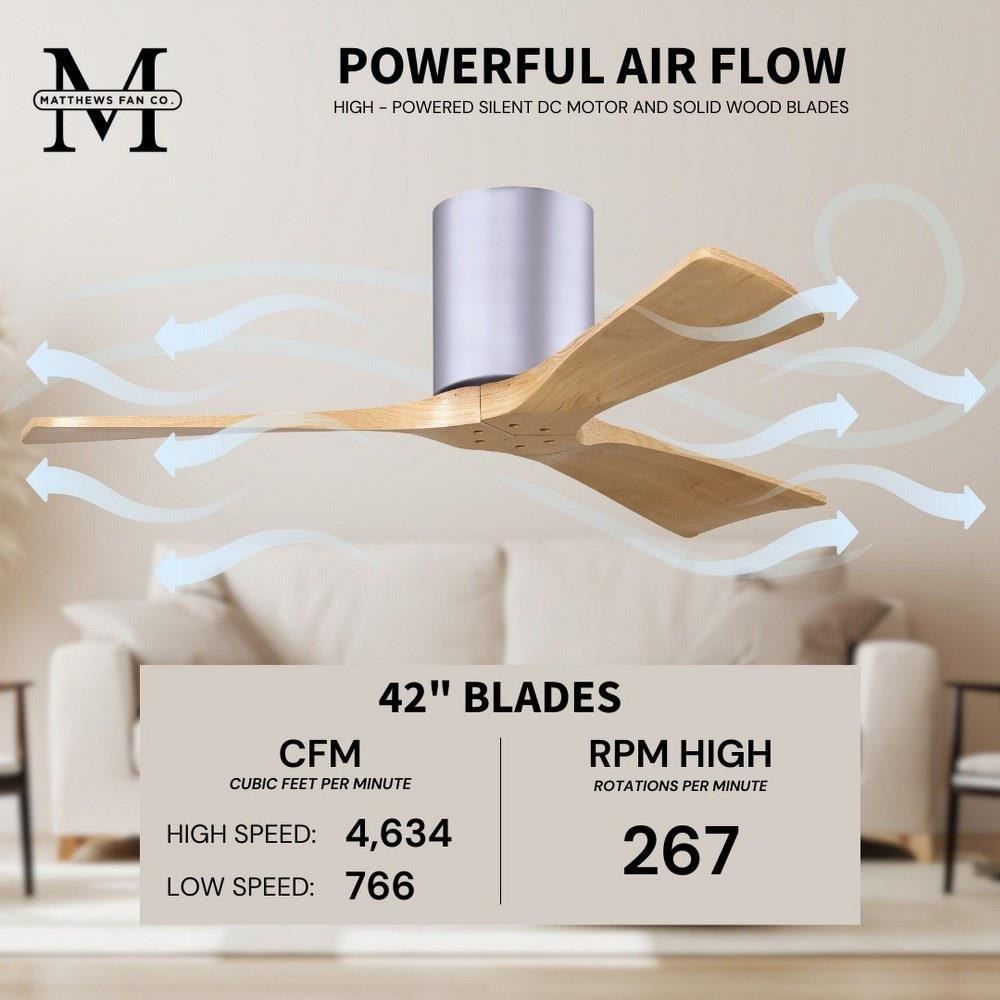 M
MATTHEWS FAN CO.

POWERFUL AIR FLOW

HIGH - POWERED SILENT DC MOTOR AND SOLID WOOD BLADES

42" BLADES

CFM
CUBIC FEET PER MINUTE

HIGH SPEED: 4,634
LOW SPEED: 766

RPM HIGH
ROTATIONS PER MINUTE

267