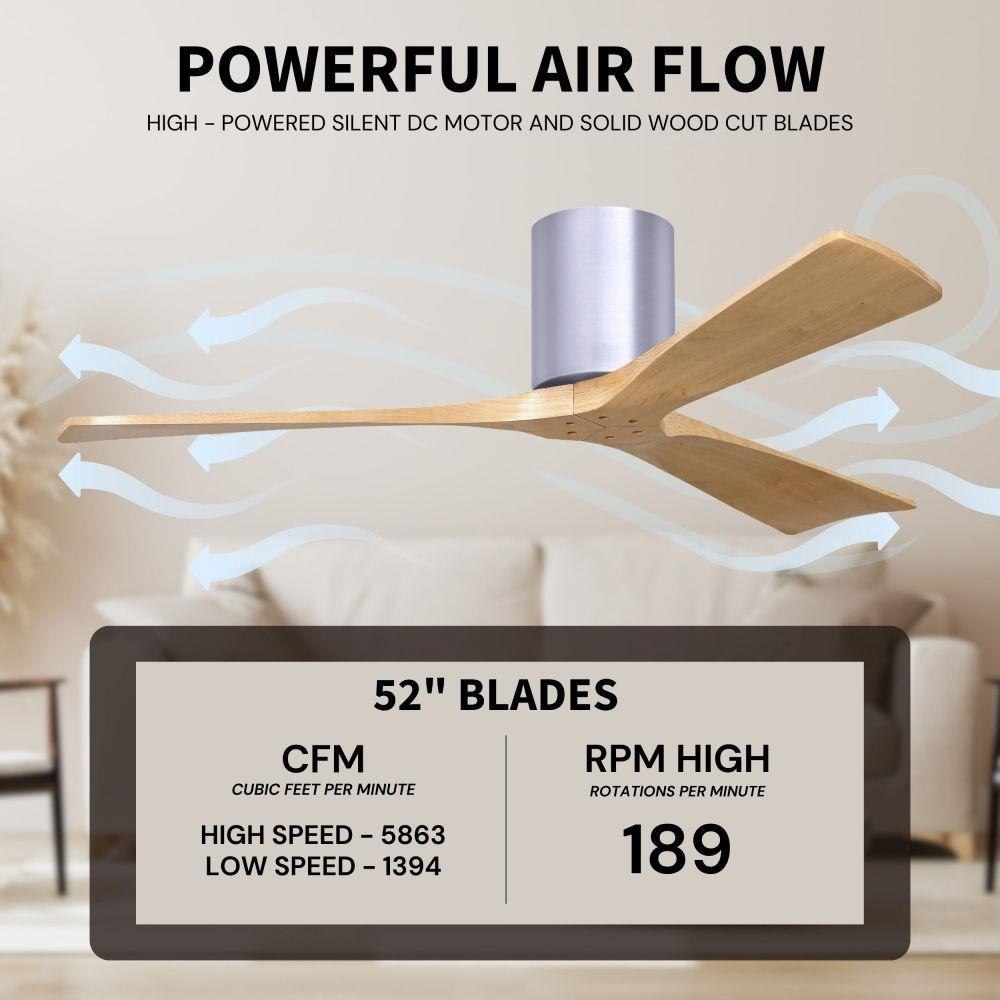 POWERFUL AIR FLOW

HIGH - POWERED SILENT DC MOTOR AND SOLID WOOD CUT BLADES

52" BLADES

CFM
CUBIC FEET PER MINUTE

HIGH SPEED - 5863
LOW SPEED - 1394

RPM HIGH
ROTATIONS PER MINUTE

189