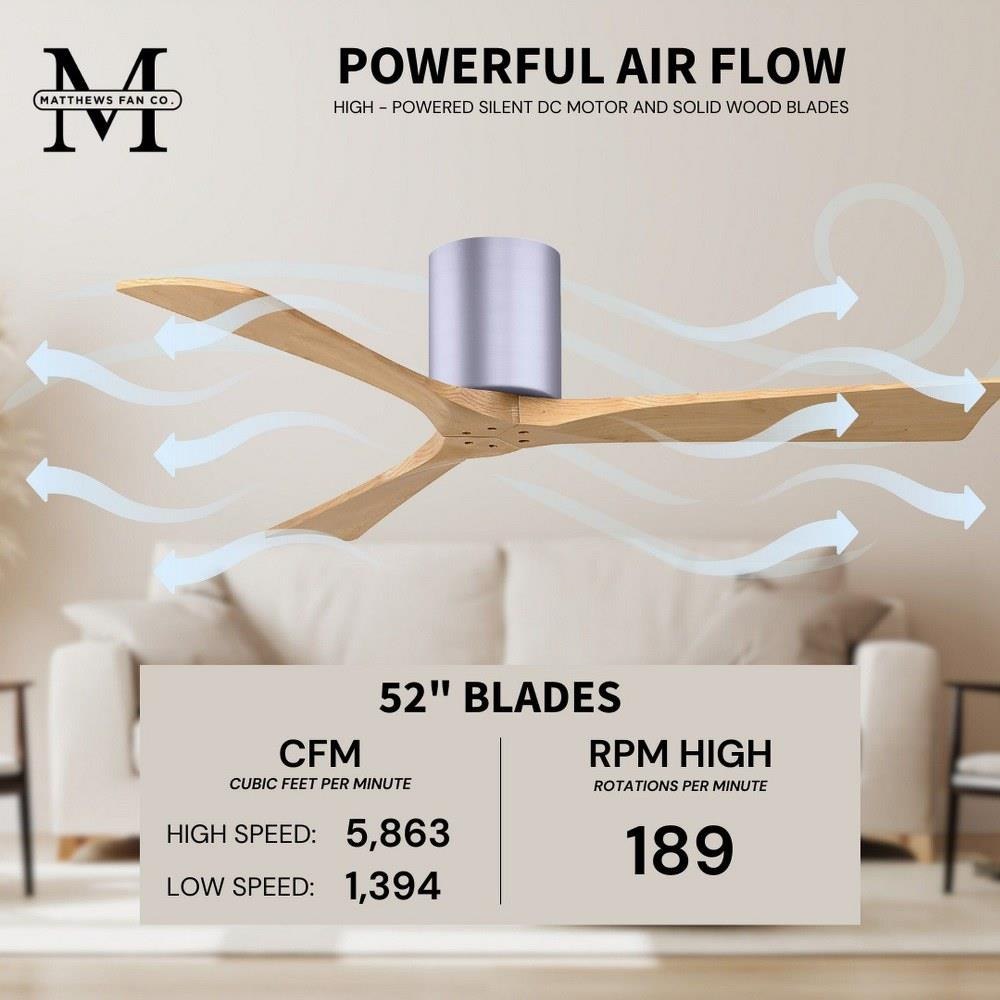 M
MATTHEWS FAN CO.

POWERFUL AIR FLOW

HIGH - POWERED SILENT DC MOTOR AND SOLID WOOD BLADES

52" BLADES

CFM
CUBIC FEET PER MINUTE

HIGH SPEED: 5,863

LOW SPEED: 1,394

RPM HIGH
ROTATIONS PER MINUTE

189