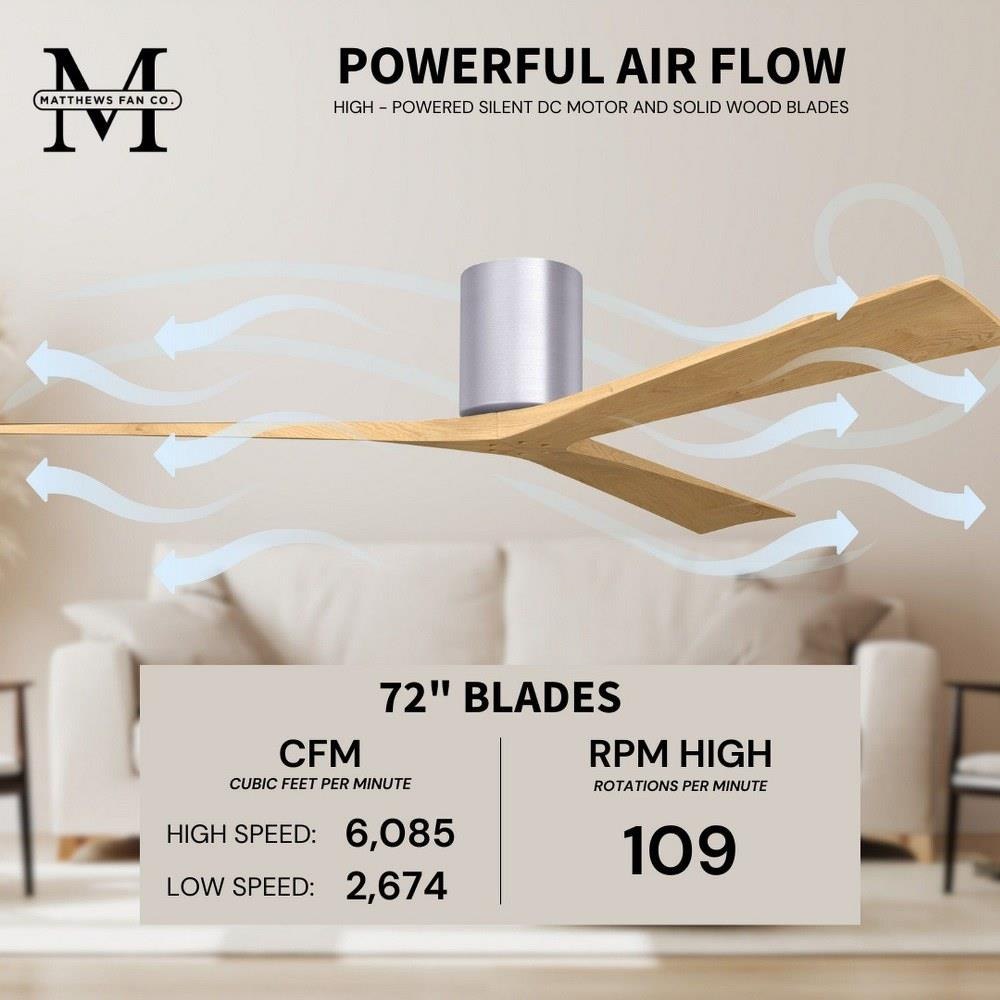 M
MATTHEWS FAN CO.

POWERFUL AIR FLOW
HIGH - POWERED SILENT DC MOTOR AND SOLID WOOD BLADES

72" BLADES

CFM
CUBIC FEET PER MINUTE

HIGH SPEED: 6,085
LOW SPEED: 2,674

RPM HIGH
ROTATIONS PER MINUTE

109