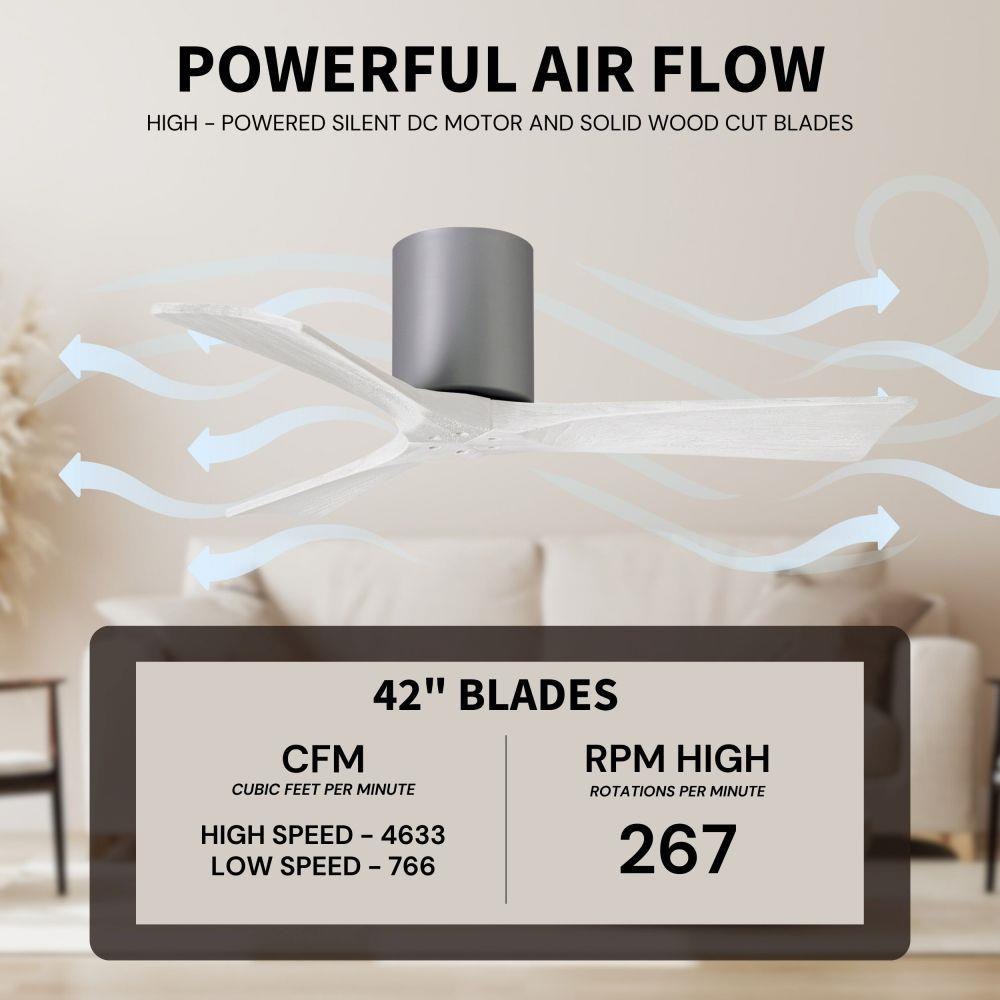 POWERFUL AIR FLOW

HIGH - POWERED SILENT DC MOTOR AND SOLID WOOD CUT BLADES

42" BLADES

CFM
CUBIC FEET PER MINUTE

HIGH SPEED - 4633
LOW SPEED - 766

RPM HIGH
ROTATIONS PER MINUTE

267