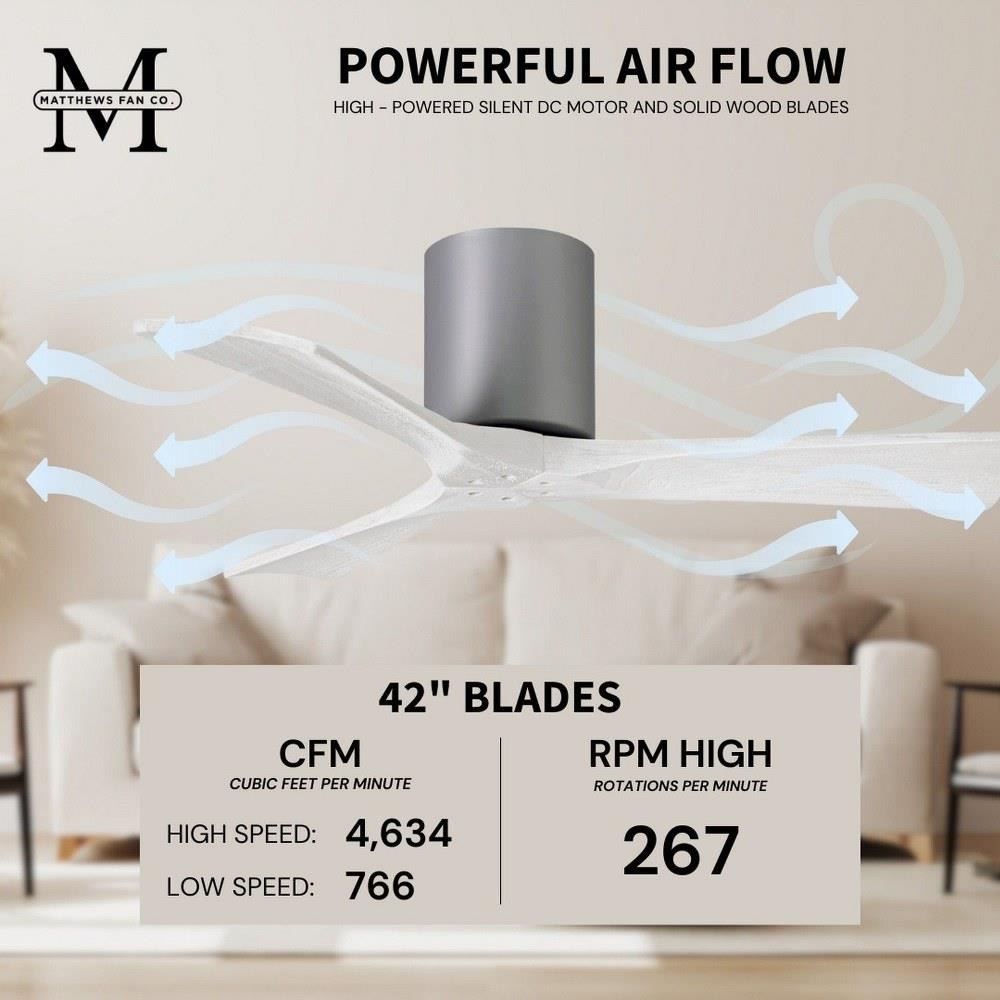 M
MATTHEWS FAN CO.

POWERFUL AIR FLOW
HIGH - POWERED SILENT DC MOTOR AND SOLID WOOD BLADES

42" BLADES

CFM
CUBIC FEET PER MINUTE
HIGH SPEED: 4,634
LOW SPEED: 766

RPM HIGH
ROTATIONS PER MINUTE
267