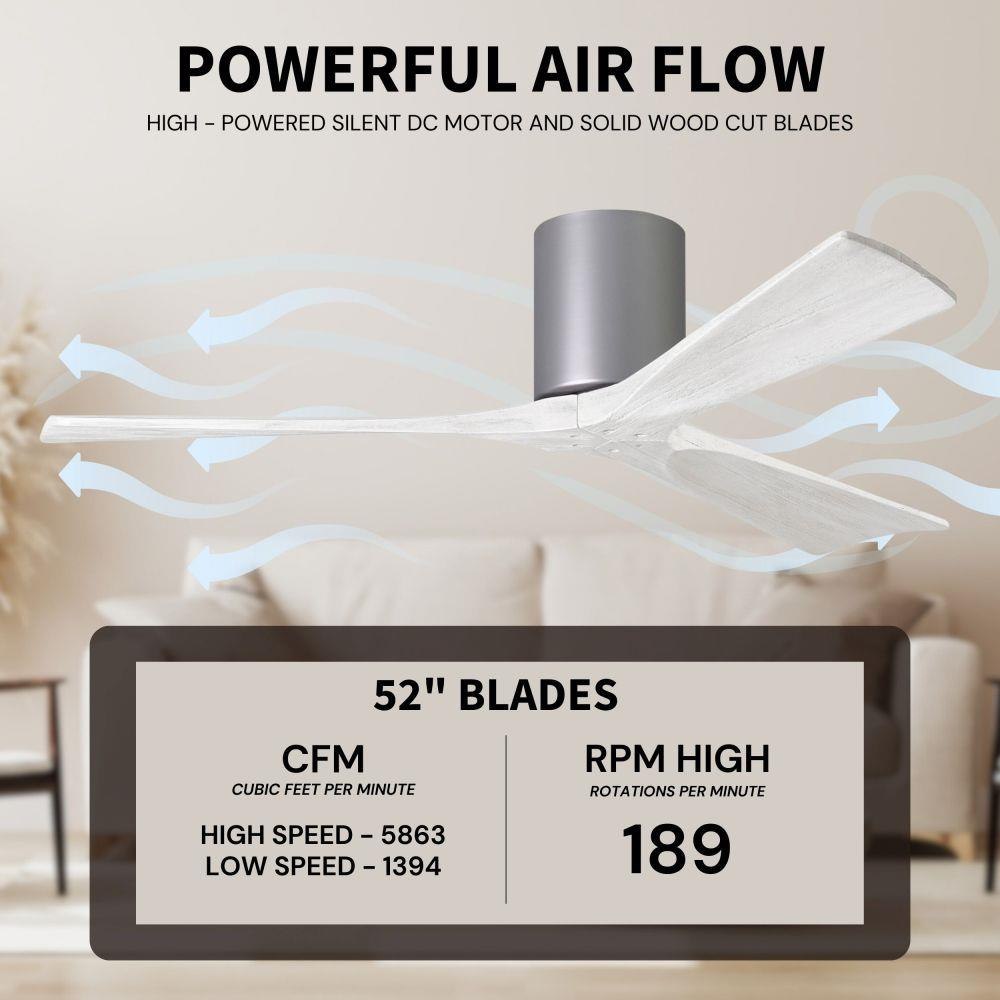 POWERFUL AIR FLOW

HIGH - POWERED SILENT DC MOTOR AND SOLID WOOD CUT BLADES

52" BLADES

CFM
CUBIC FEET PER MINUTE

HIGH SPEED - 5863
LOW SPEED - 1394

RPM HIGH
ROTATIONS PER MINUTE

189