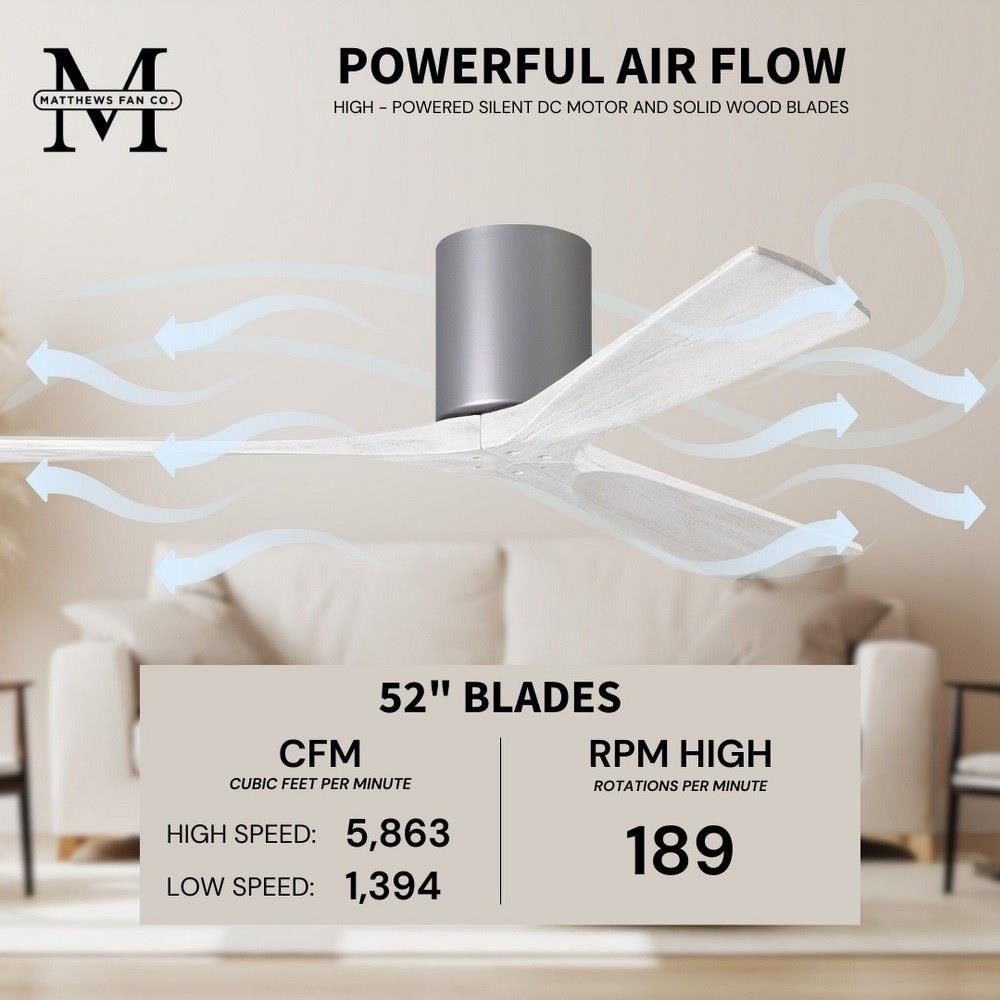 M
MATTHEWS FAN CO.

POWERFUL AIR FLOW

HIGH - POWERED SILENT DC MOTOR AND SOLID WOOD BLADES

52" BLADES

CFM
CUBIC FEET PER MINUTE

HIGH SPEED: 5,863

LOW SPEED: 1,394

RPM HIGH
ROTATIONS PER MINUTE

189