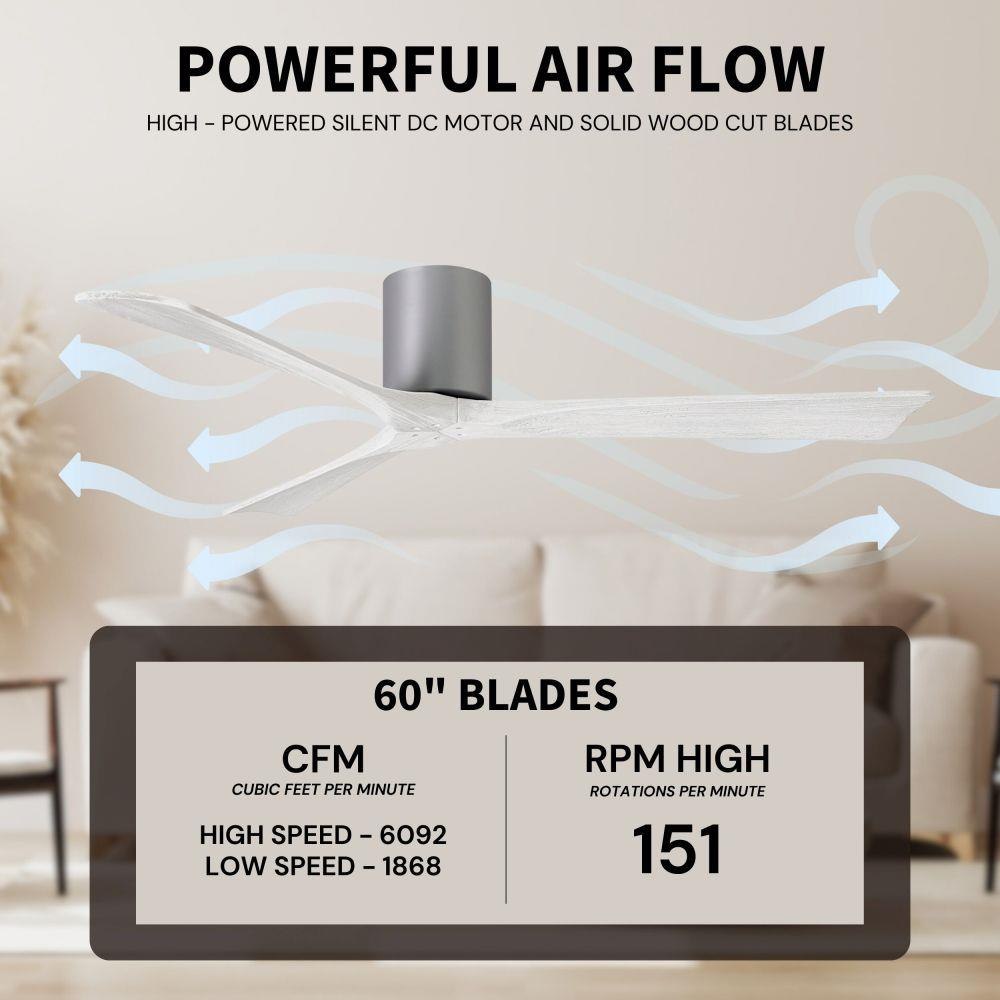 POWERFUL AIR FLOW
HIGH - POWERED SILENT DC MOTOR AND SOLID WOOD CUT BLADES

60" BLADES

CFM
CUBIC FEET PER MINUTE

HIGH SPEED - 6092
LOW SPEED - 1868

RPM HIGH
ROTATIONS PER MINUTE

151