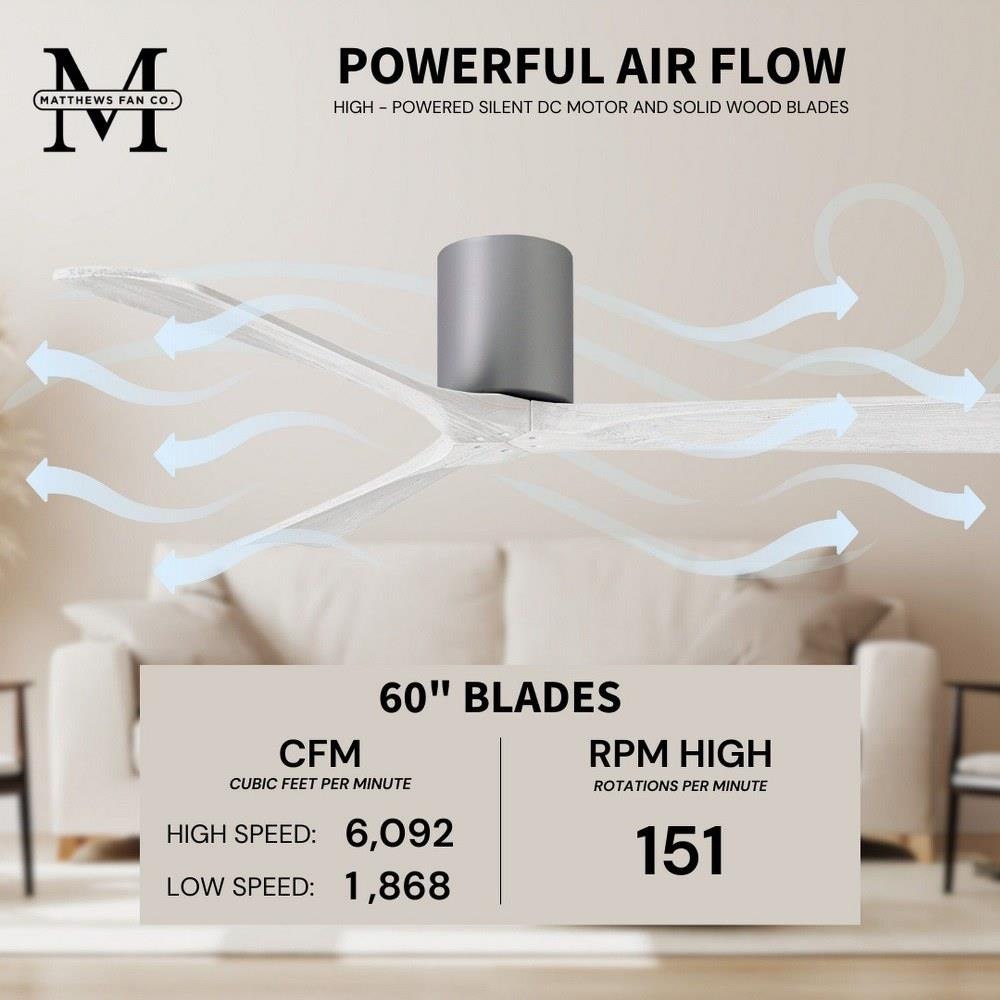 M
MATTHEWS FAN CO.

POWERFUL AIR FLOW
HIGH - POWERED SILENT DC MOTOR AND SOLID WOOD BLADES

60" BLADES

CFM
CUBIC FEET PER MINUTE
HIGH SPEED: 6,092
LOW SPEED: 1,868

RPM HIGH
ROTATIONS PER MINUTE
151