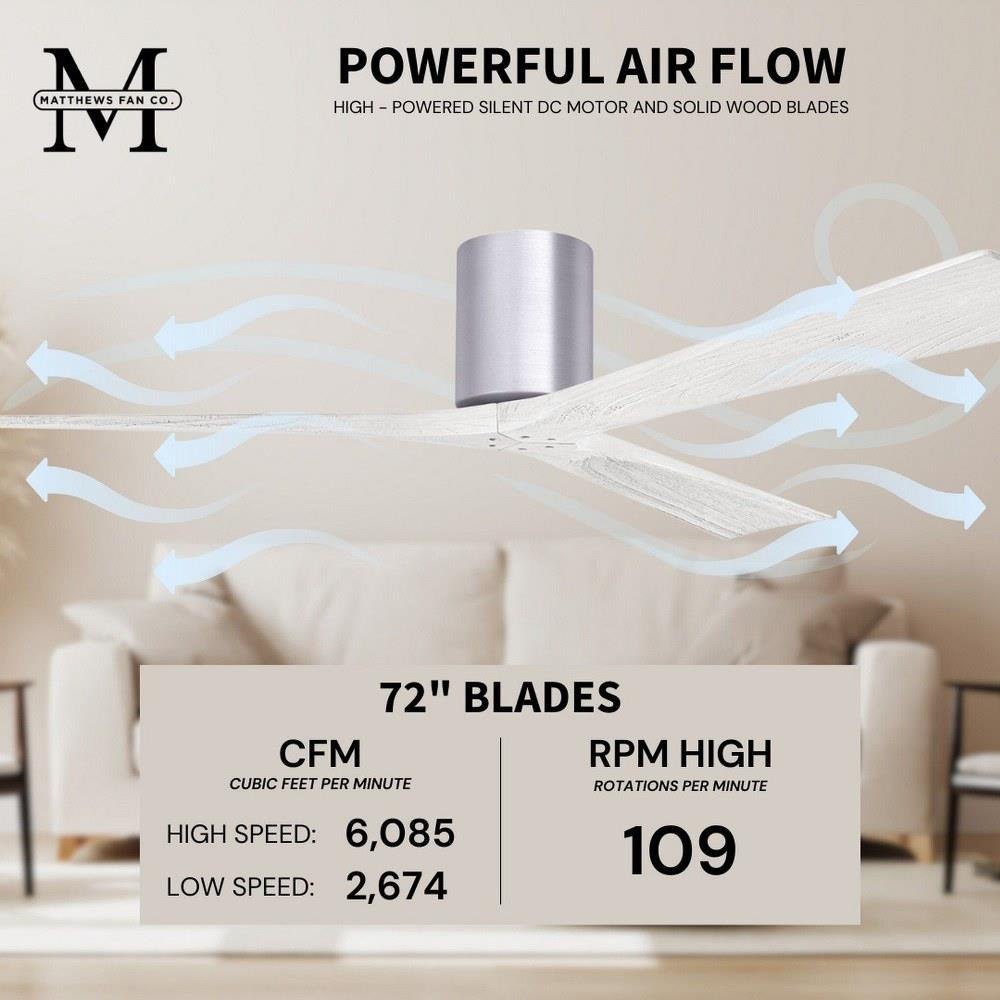 M
MATTHEWS FAN CO.

POWERFUL AIR FLOW

HIGH - POWERED SILENT DC MOTOR AND SOLID WOOD BLADES

72" BLADES

CFM
CUBIC FEET PER MINUTE

HIGH SPEED: 6,085
LOW SPEED: 2,674

RPM HIGH
ROTATIONS PER MINUTE

109