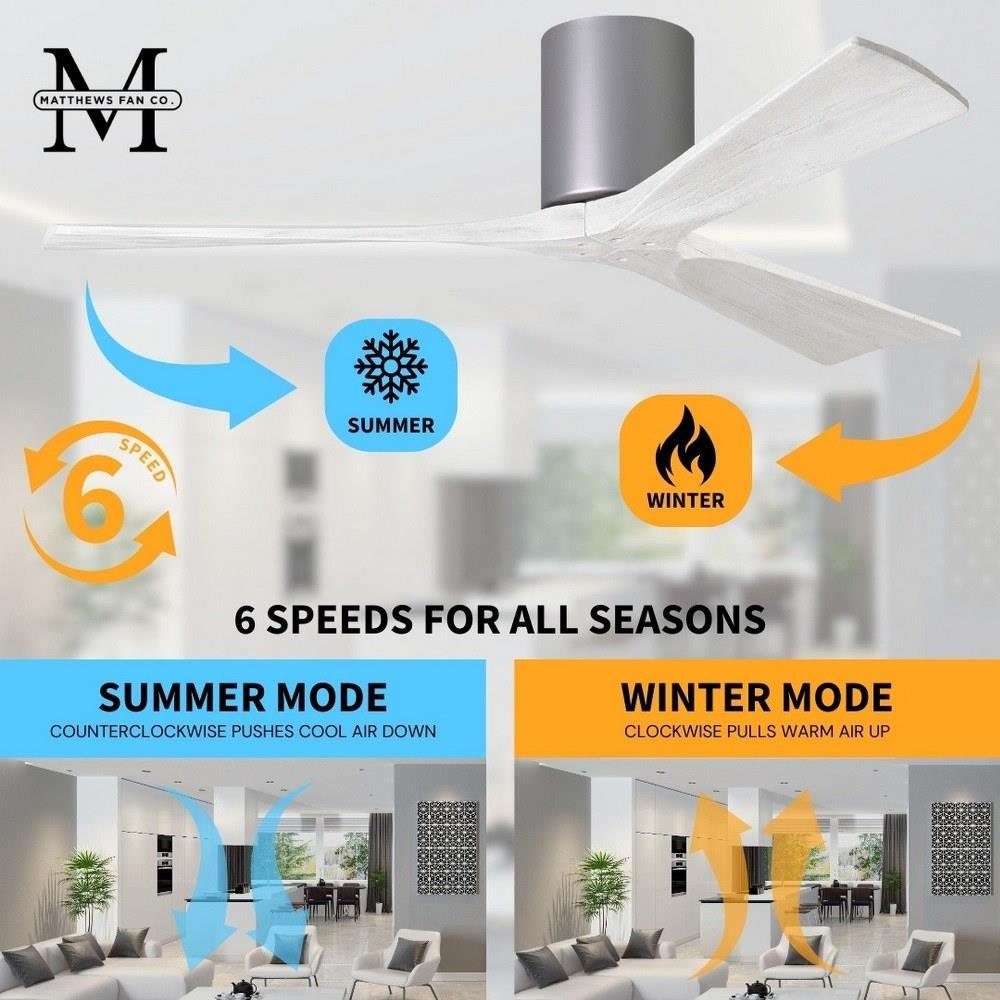 M
MATTHEWS FAN CO.

SUMMER

WINTER

6
SPEED

6 SPEEDS FOR ALL SEASONS

SUMMER MODE
COUNTERCLOCKWISE PUSHES COOL AIR DOWN

WINTER MODE
CLOCKWISE PULLS WARM AIR UP