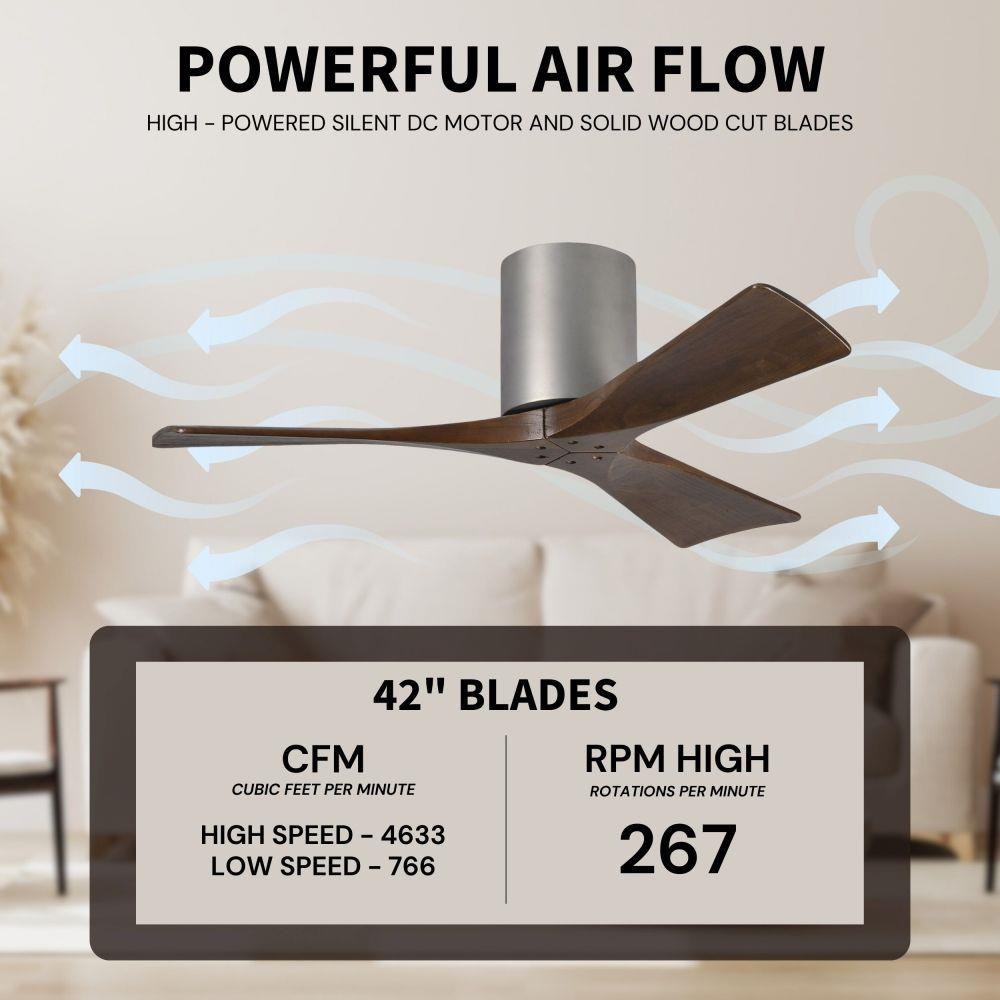 POWERFUL AIR FLOW

HIGH - POWERED SILENT DC MOTOR AND SOLID WOOD CUT BLADES

42" BLADES

CFM
CUBIC FEET PER MINUTE

HIGH SPEED - 4633
LOW SPEED - 766

RPM HIGH
ROTATIONS PER MINUTE

267