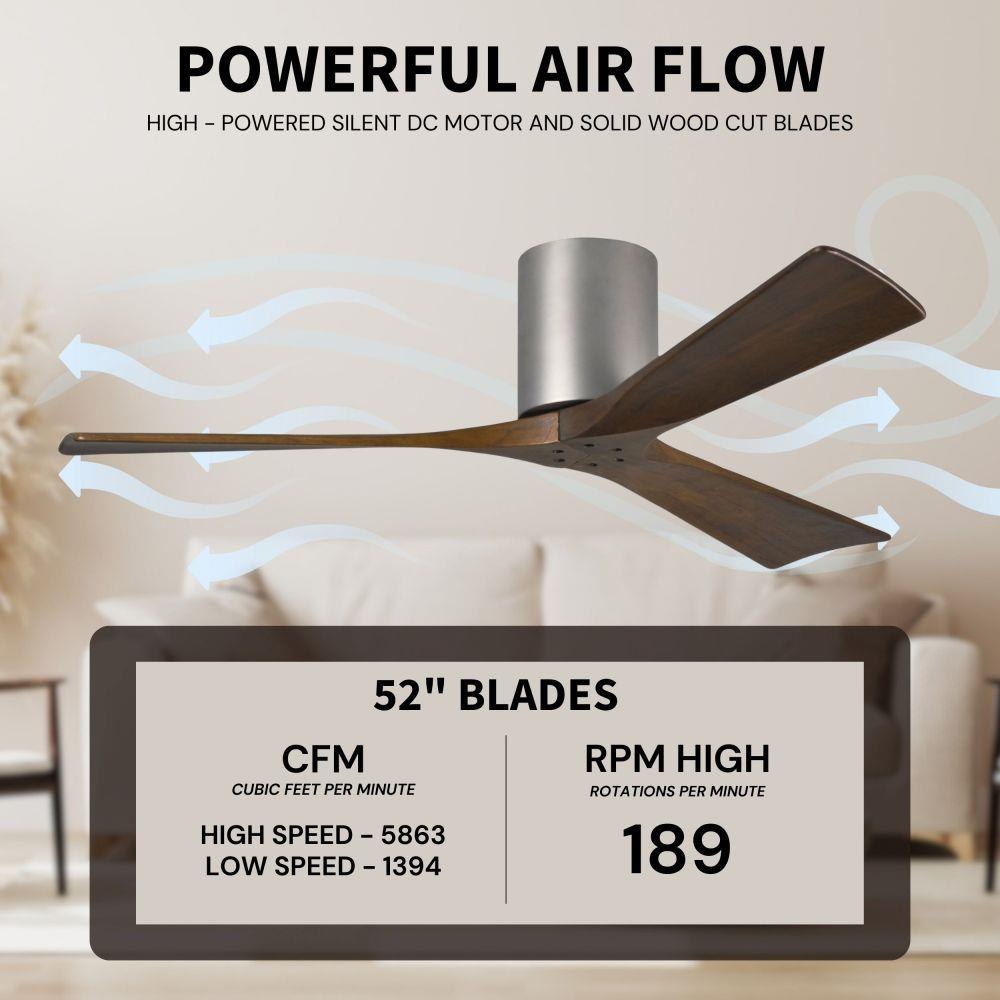 POWERFUL AIR FLOW
HIGH - POWERED SILENT DC MOTOR AND SOLID WOOD CUT BLADES

52" BLADES

CFM
CUBIC FEET PER MINUTE
HIGH SPEED - 5863
LOW SPEED - 1394

RPM HIGH
ROTATIONS PER MINUTE
189