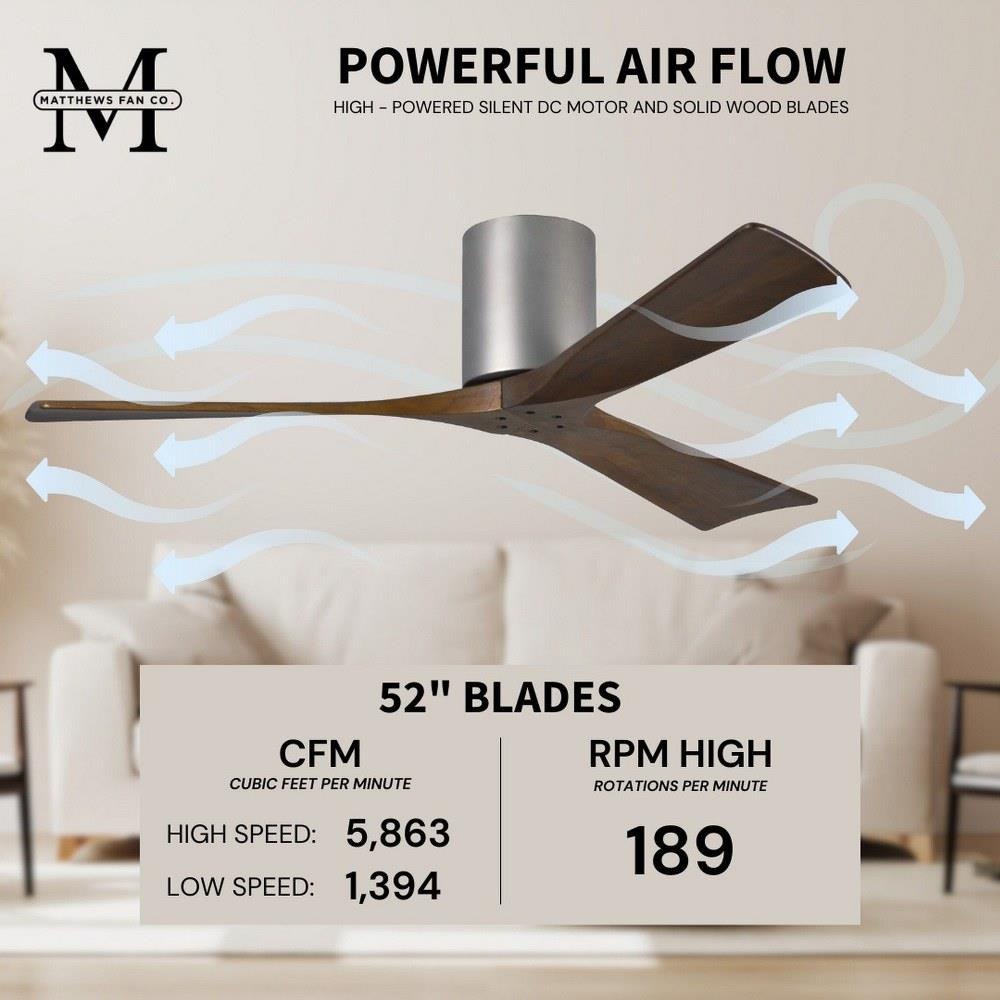 M
MATTHEWS FAN CO.

POWERFUL AIR FLOW

HIGH - POWERED SILENT DC MOTOR AND SOLID WOOD BLADES

52" BLADES

CFM
CUBIC FEET PER MINUTE

HIGH SPEED: 5,863
LOW SPEED: 1,394

RPM HIGH
ROTATIONS PER MINUTE

189