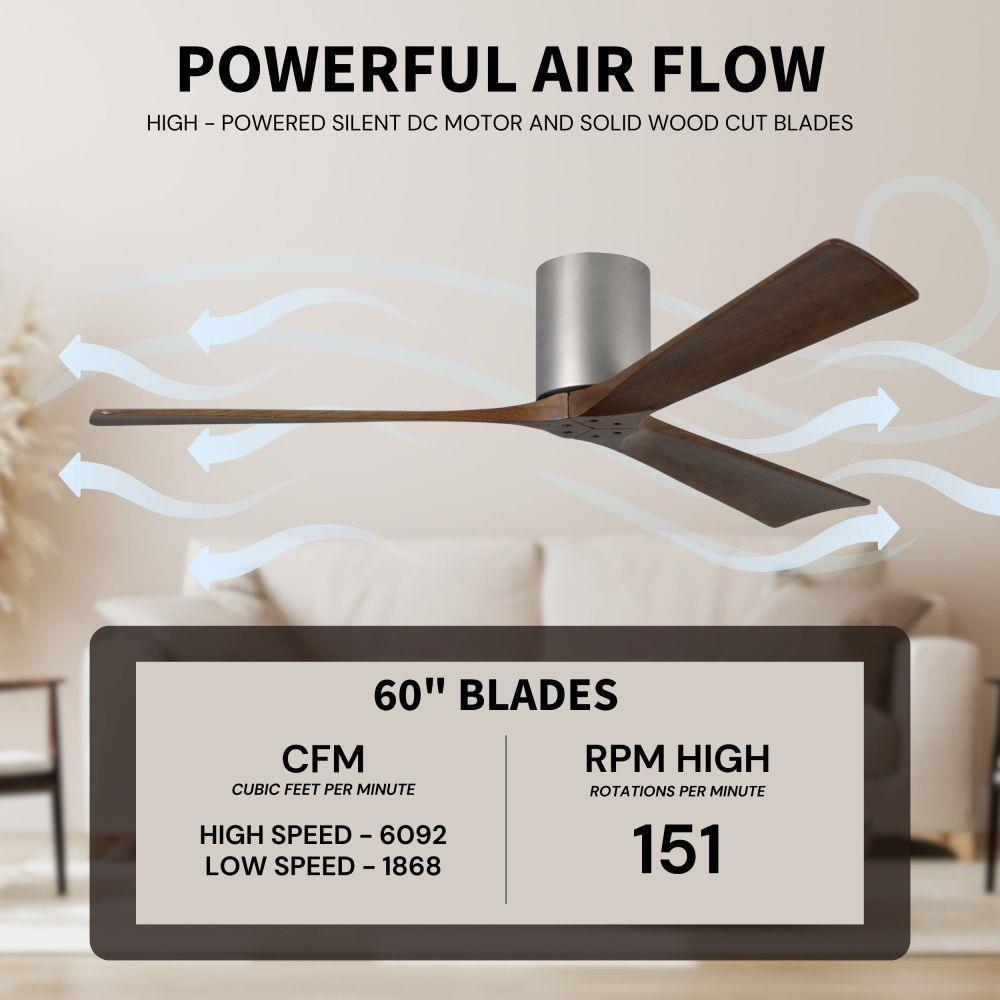 POWERFUL AIR FLOW

HIGH - POWERED SILENT DC MOTOR AND SOLID WOOD CUT BLADES

60" BLADES

CFM
CUBIC FEET PER MINUTE

HIGH SPEED - 6092
LOW SPEED - 1868

RPM HIGH
ROTATIONS PER MINUTE

151