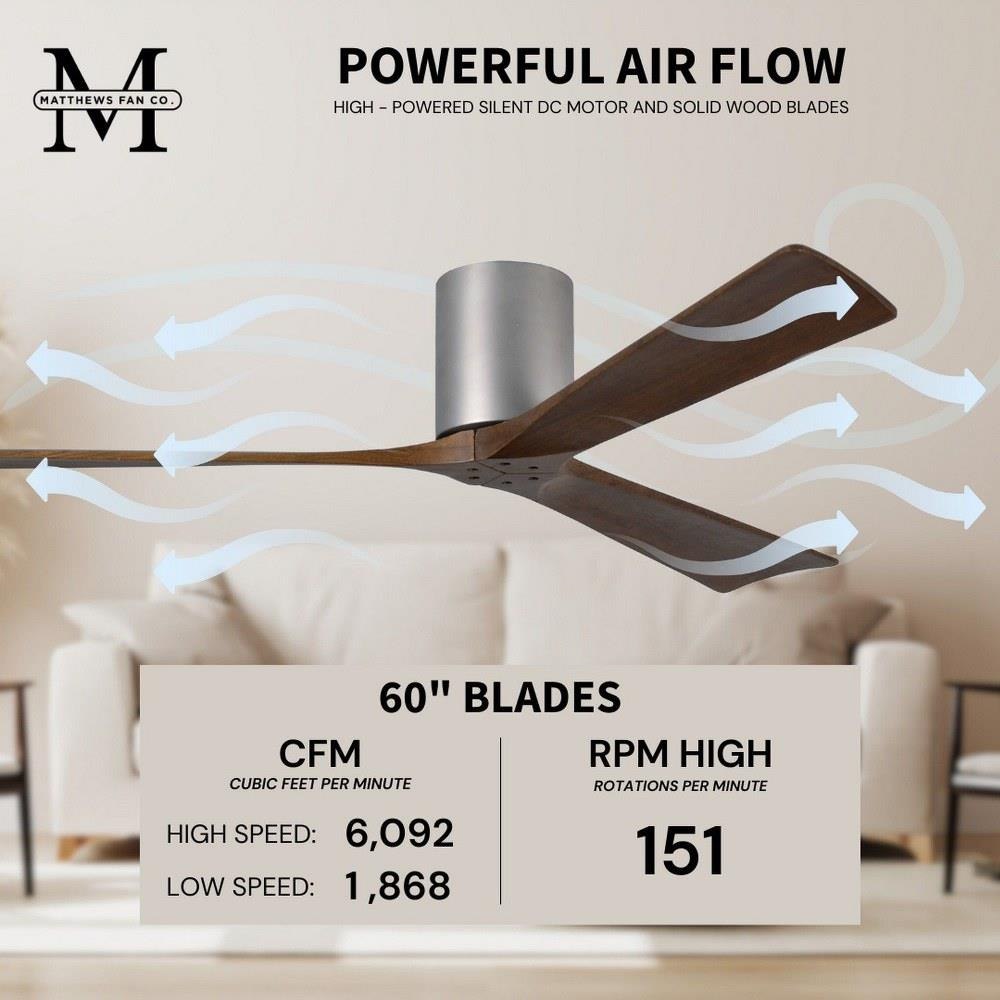 M
MATTHEWS FAN CO.

POWERFUL AIR FLOW
HIGH - POWERED SILENT DC MOTOR AND SOLID WOOD BLADES

60" BLADES

CFM
CUBIC FEET PER MINUTE

HIGH SPEED: 6,092
LOW SPEED: 1,868

RPM HIGH
ROTATIONS PER MINUTE

151