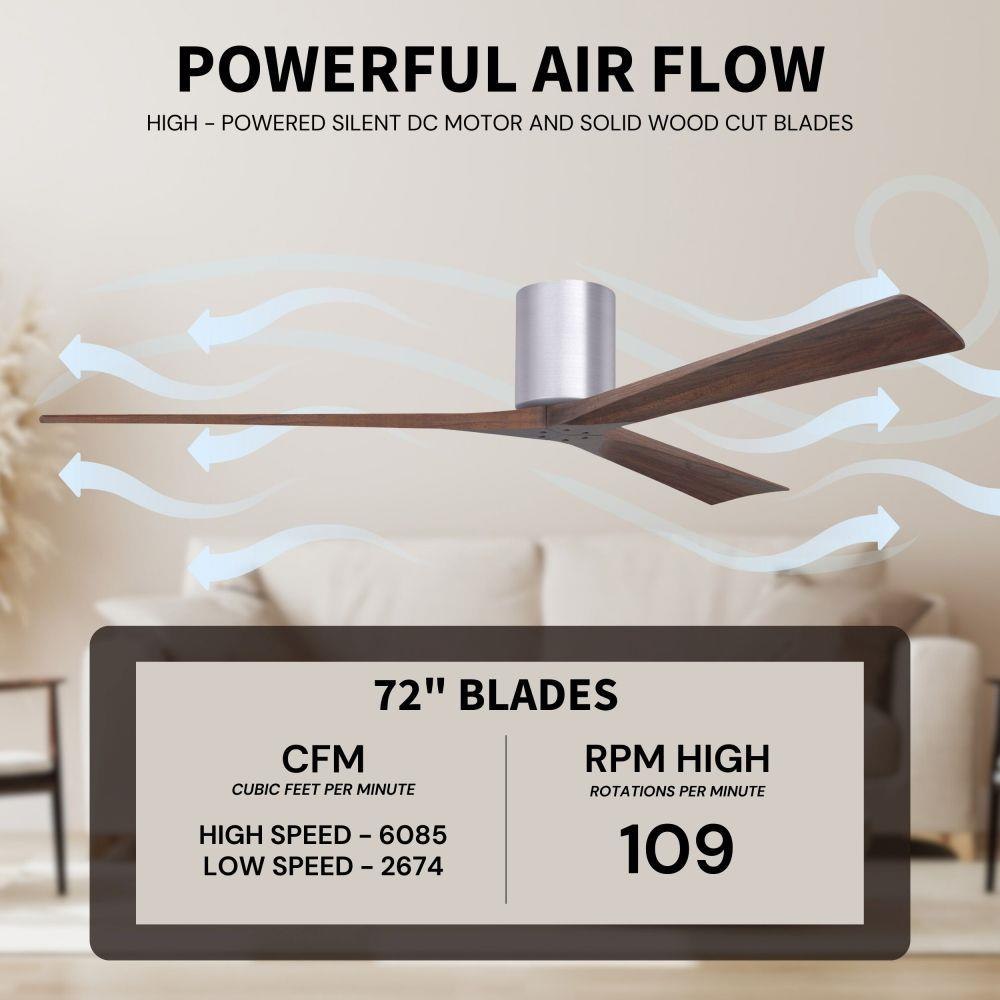 POWERFUL AIR FLOW

HIGH - POWERED SILENT DC MOTOR AND SOLID WOOD CUT BLADES

72" BLADES

CFM
CUBIC FEET PER MINUTE

HIGH SPEED - 6085
LOW SPEED - 2674

RPM HIGH
ROTATIONS PER MINUTE

109