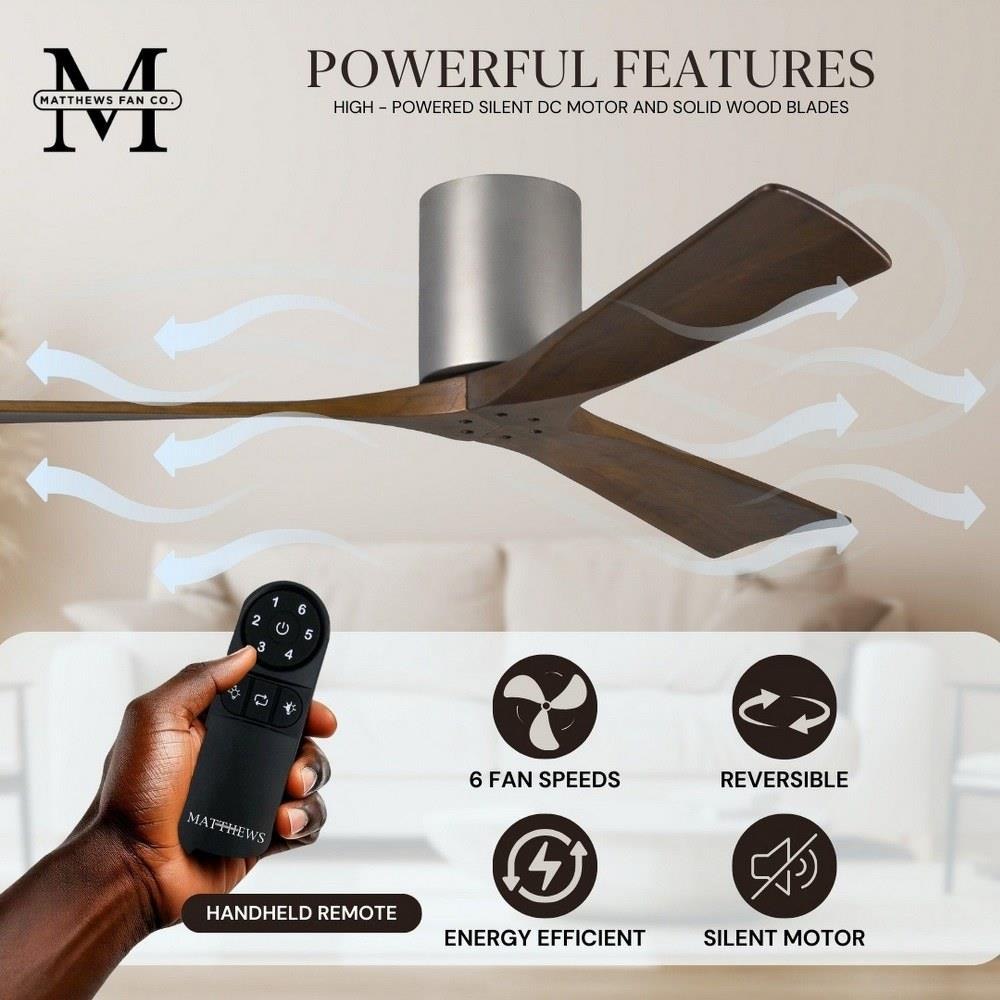 M
MATTHEWS FAN CO.

POWERFUL FEATURES
HIGH - POWERED SILENT DC MOTOR AND SOLID WOOD BLADES

1 6
2 5
3 4

MATTHEWS

HANDHELD REMOTE

6 FAN SPEEDS

REVERSIBLE

ENERGY EFFICIENT

SILENT MOTOR