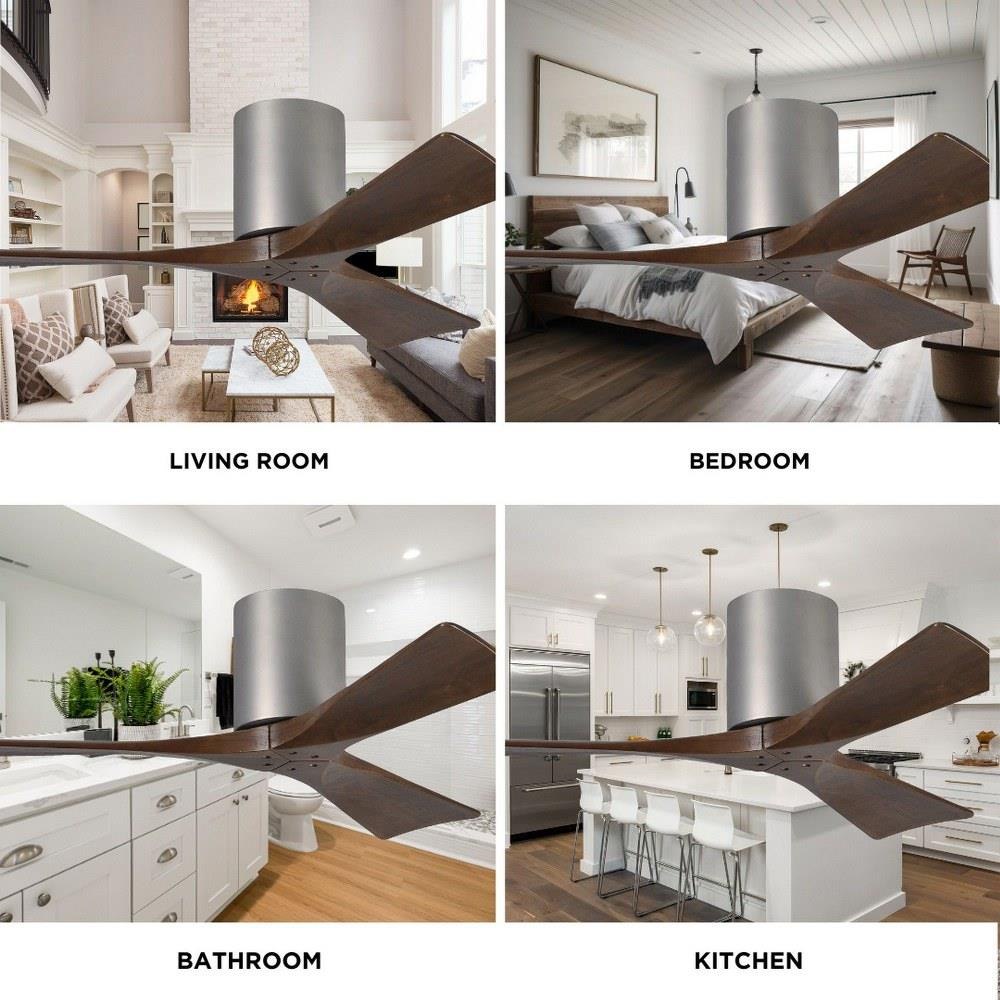 LIVING ROOM

BEDROOM

BATHROOM

KITCHEN