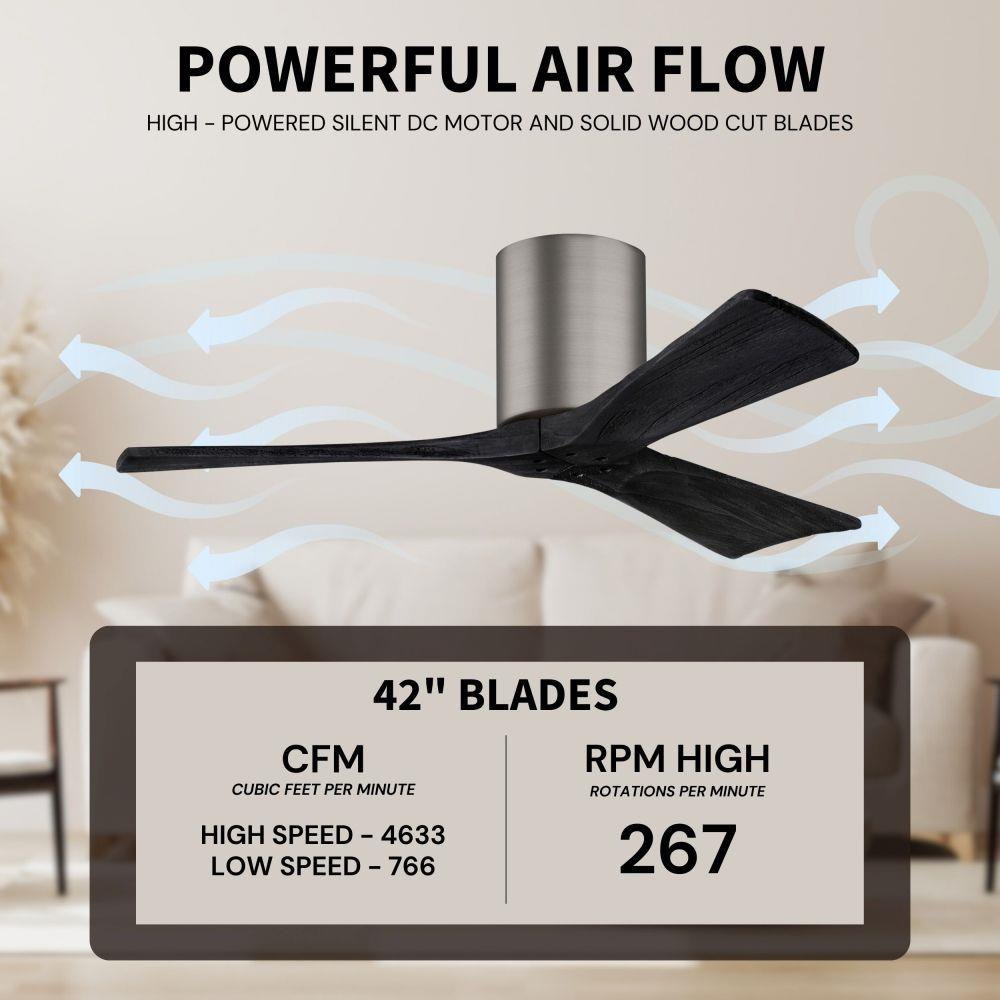 POWERFUL AIR FLOW

HIGH - POWERED SILENT DC MOTOR AND SOLID WOOD CUT BLADES

42" BLADES

CFM
CUBIC FEET PER MINUTE

HIGH SPEED - 4633
LOW SPEED - 766

RPM HIGH
ROTATIONS PER MINUTE

267