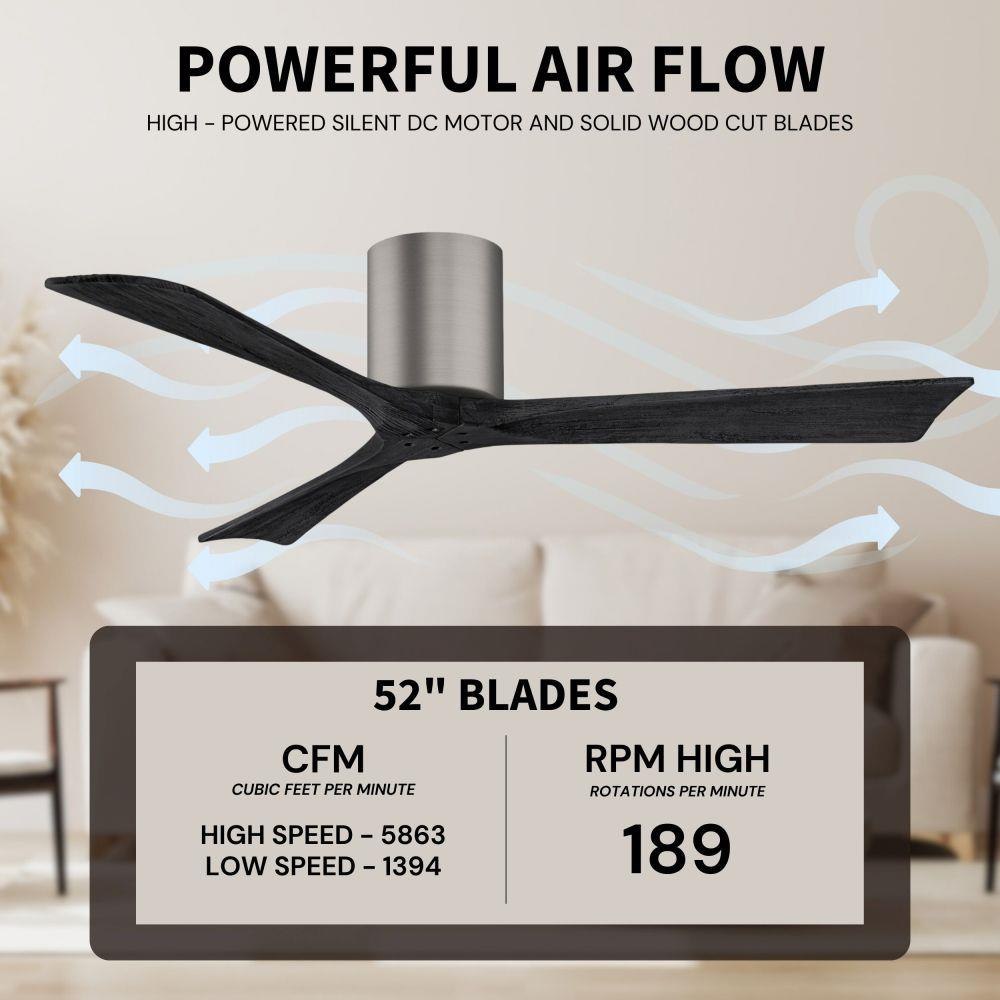 POWERFUL AIR FLOW

HIGH - POWERED SILENT DC MOTOR AND SOLID WOOD CUT BLADES

52" BLADES

CFM
CUBIC FEET PER MINUTE

HIGH SPEED - 5863
LOW SPEED - 1394

RPM HIGH
ROTATIONS PER MINUTE

189