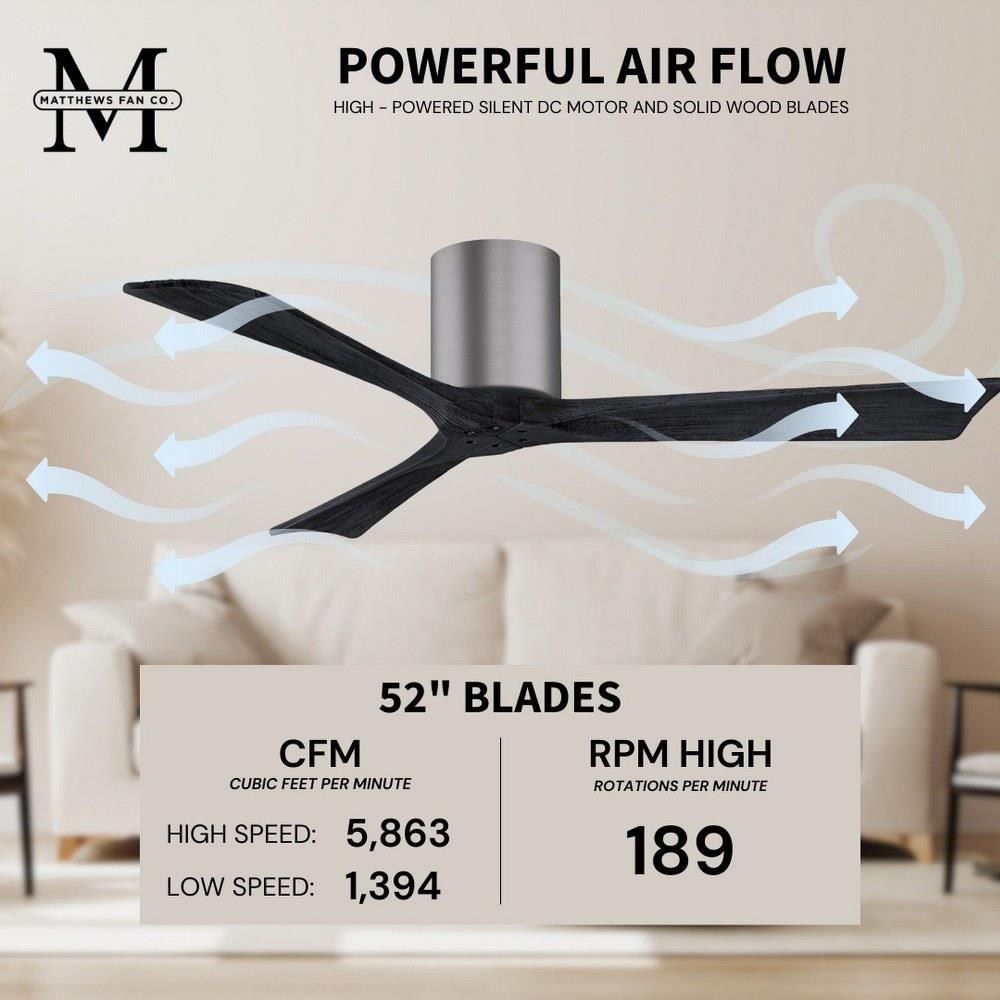 M
MATTHEWS FAN CO.

POWERFUL AIR FLOW

HIGH - POWERED SILENT DC MOTOR AND SOLID WOOD BLADES

52" BLADES

CFM
CUBIC FEET PER MINUTE

HIGH SPEED: 5,863

LOW SPEED: 1,394

RPM HIGH
ROTATIONS PER MINUTE

189