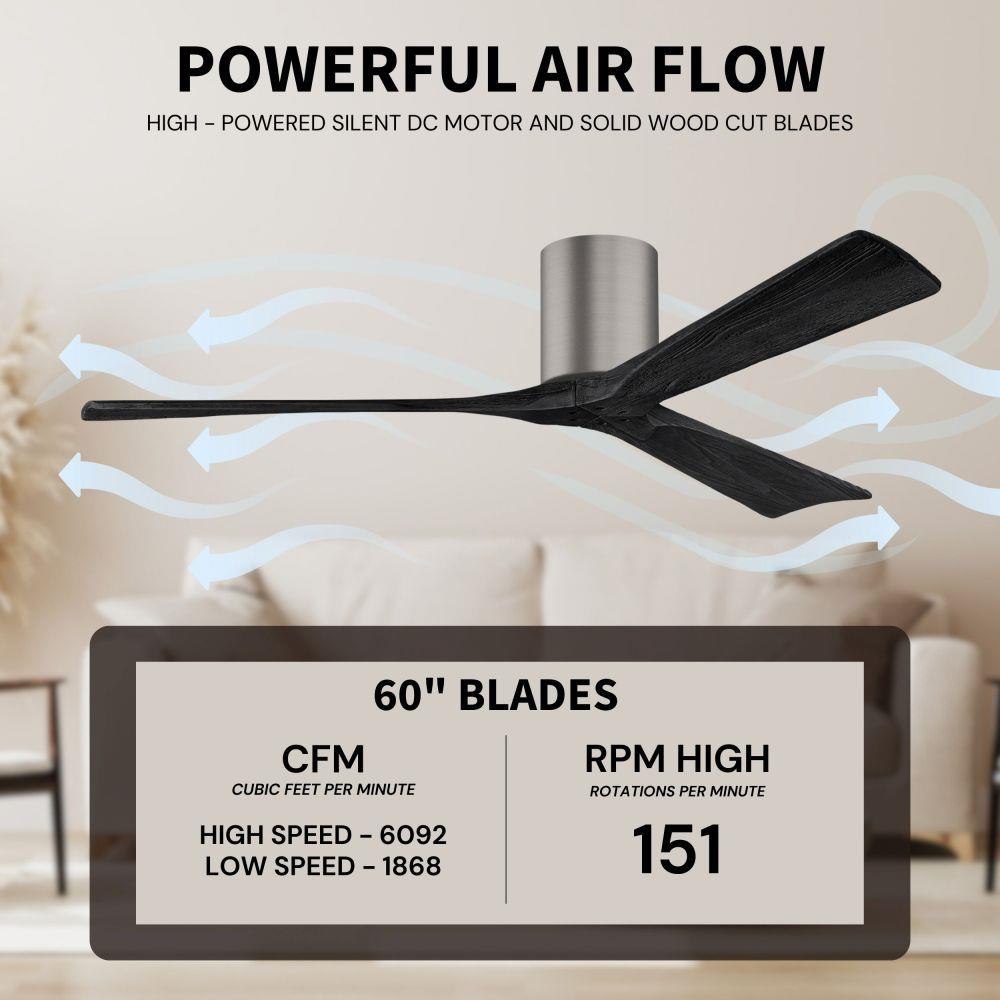 POWERFUL AIR FLOW

HIGH - POWERED SILENT DC MOTOR AND SOLID WOOD CUT BLADES

60" BLADES

CFM
CUBIC FEET PER MINUTE

HIGH SPEED - 6092
LOW SPEED - 1868

RPM HIGH
ROTATIONS PER MINUTE

151